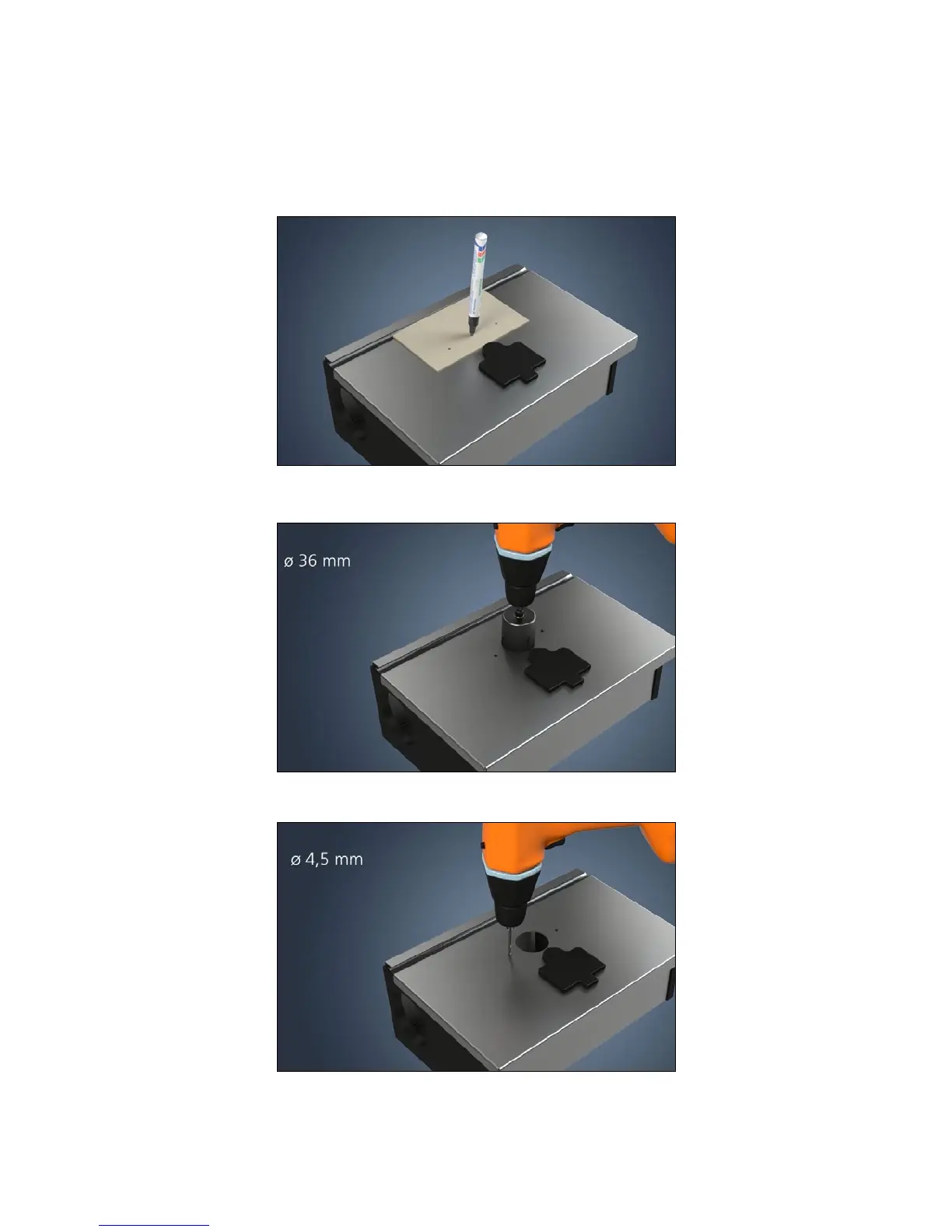 ø 36 mm

ø 4,5 mm