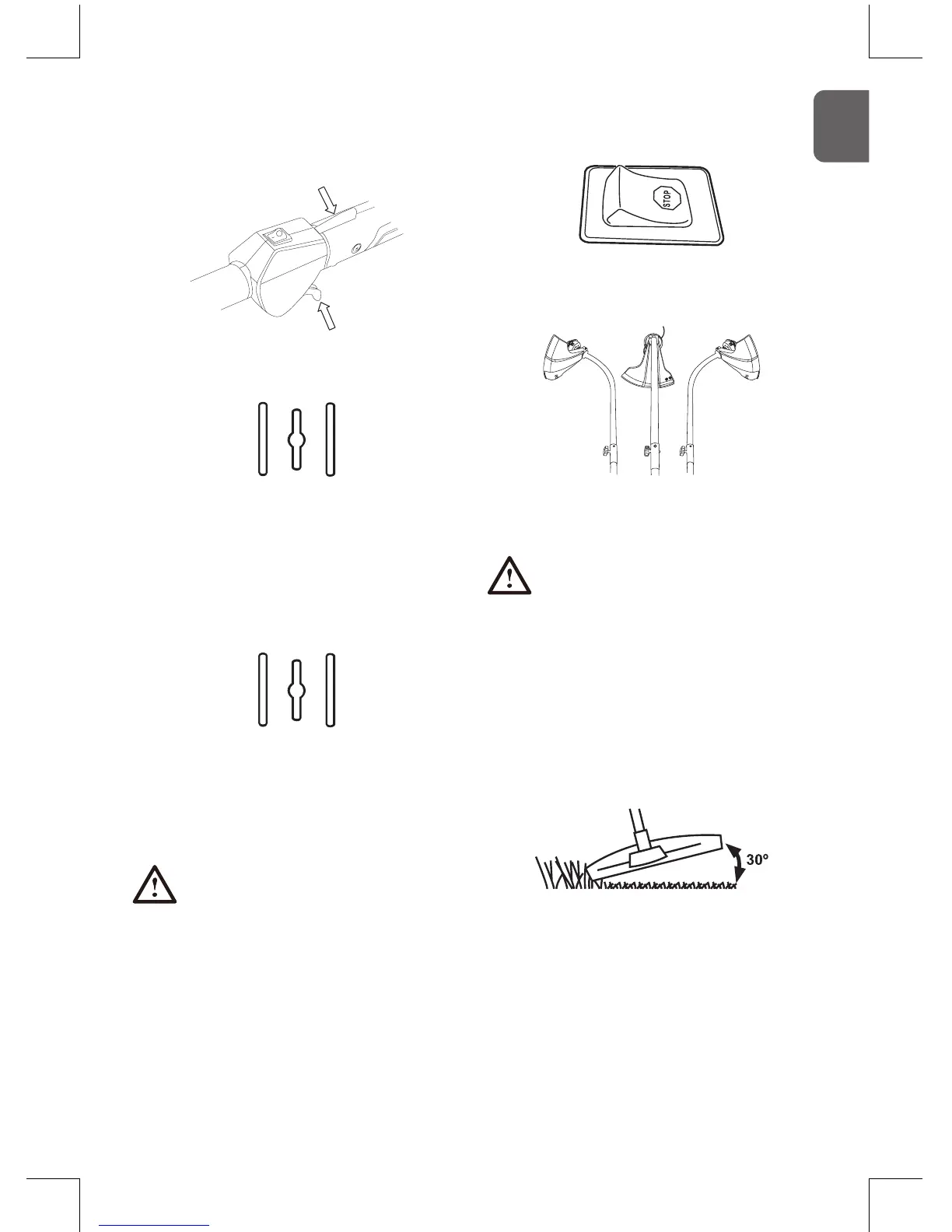 STOP

30°