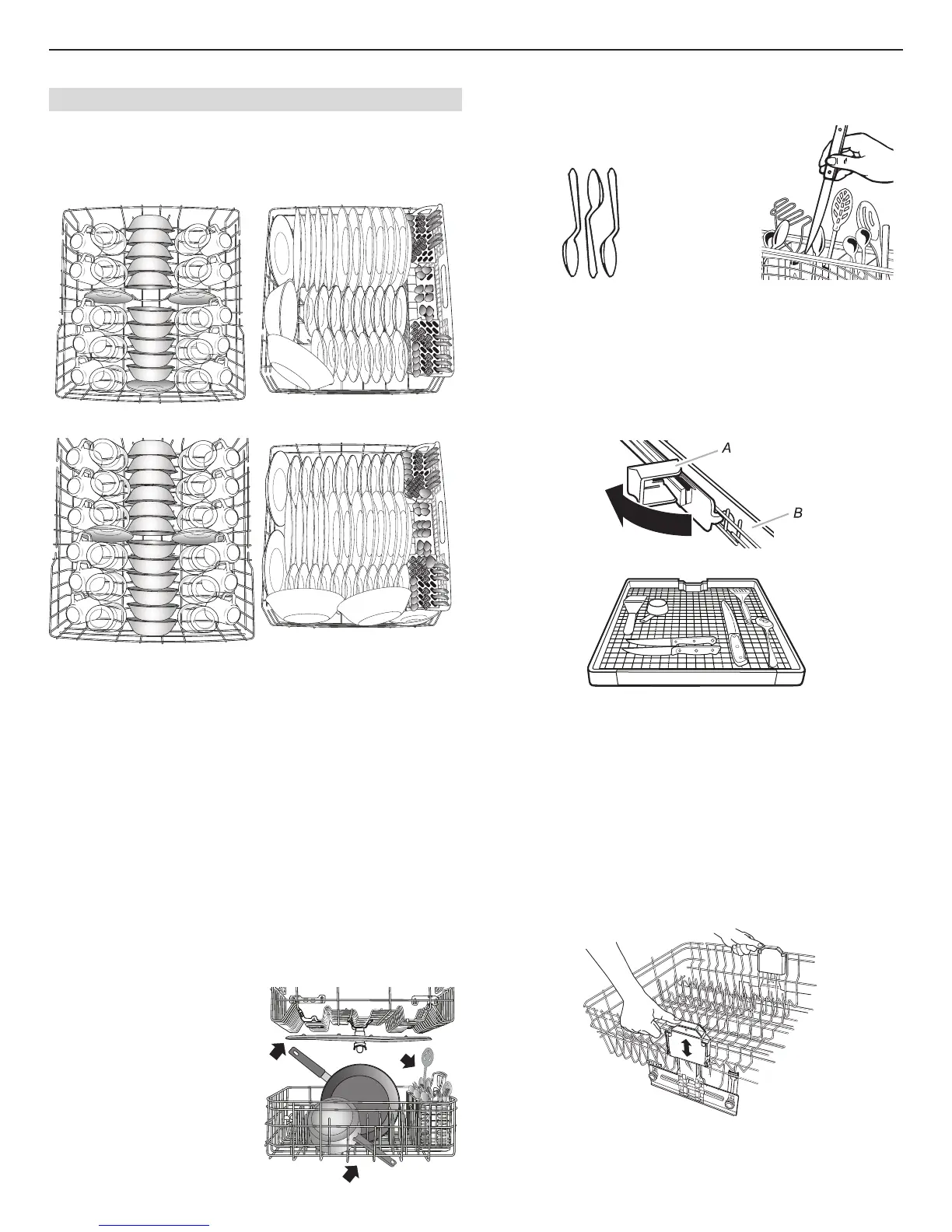 A

B