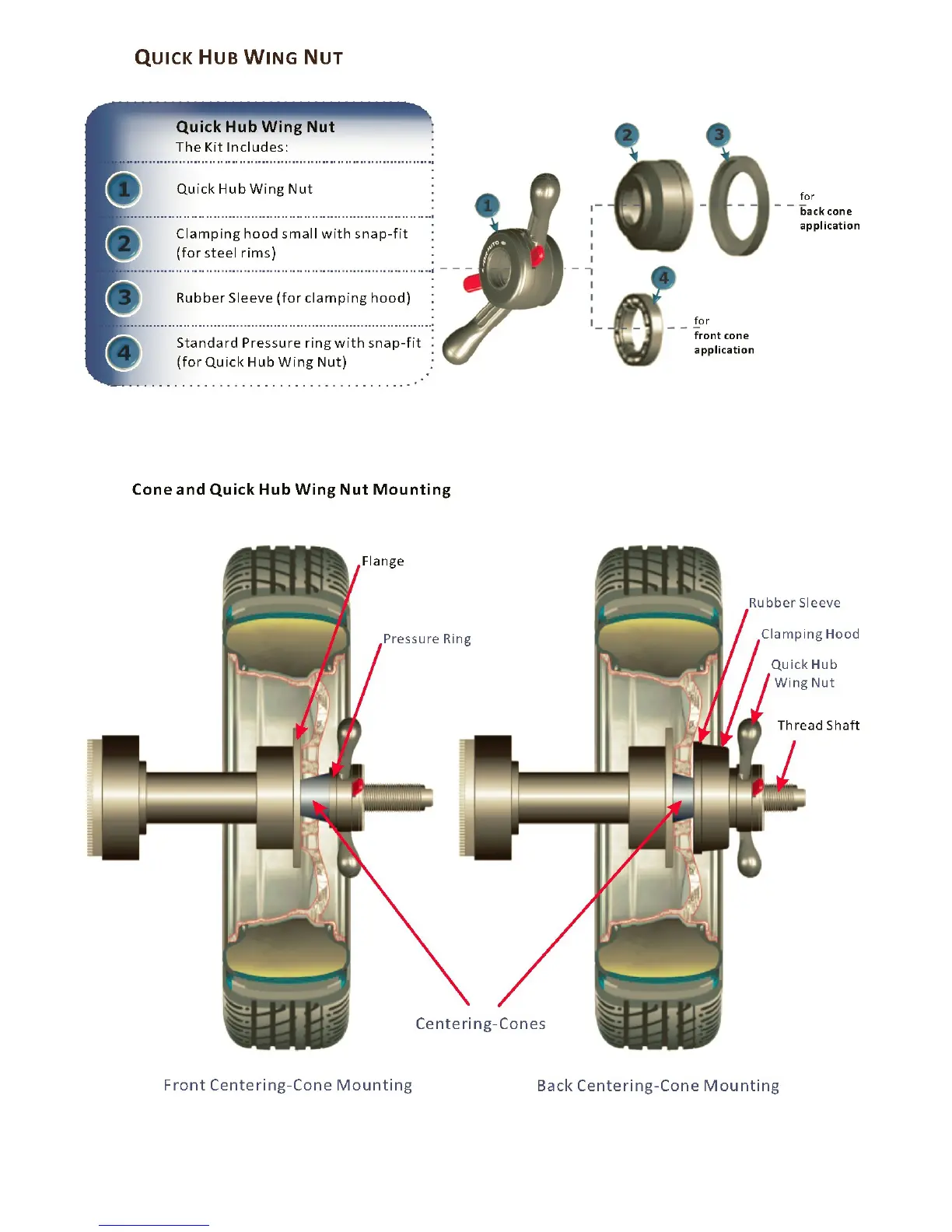 QUICK HUB WING NUT

Quick Hub Wing Nut
The Kit Includes:

1 Quick Hub Wing Nut

2 Clamping hood small with snap-fit (for steel rims)

3 Rubber Sleeve (for clamping hood)

4 Standard Pressure ring with snap-fit (for Quick Hub Wing Nut)

1

2

3

for back cone application

4

for front cone application

Cone and Quick Hub Wing Nut Mounting

Flange

Pressure Ring

Rubber Sleeve

Clamping Hood

Quick Hub Wing Nut

Thread Shaft

Centering-Cones

Front Centering-Cone Mounting

Back Centering-Cone Mounting