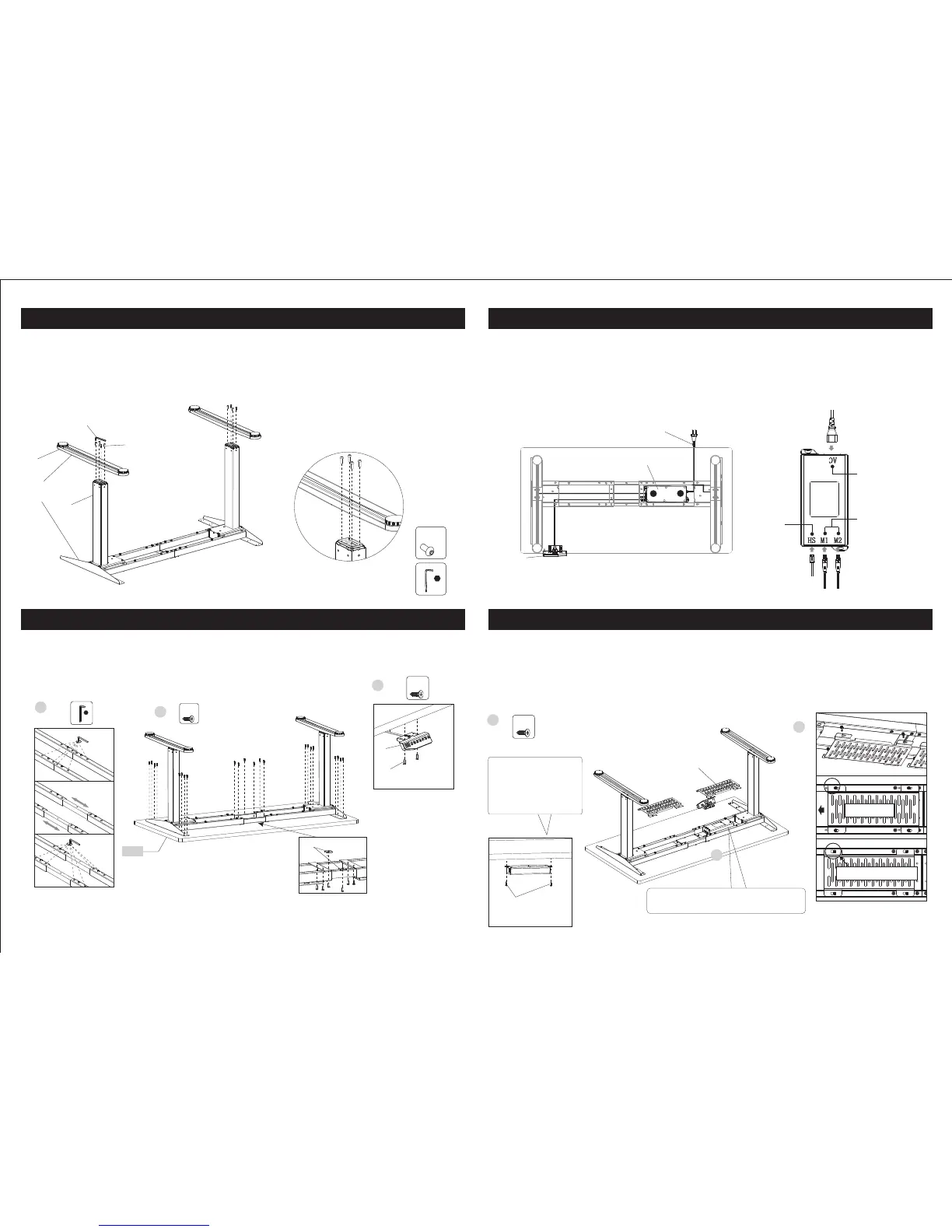 DV

HS M1 M2