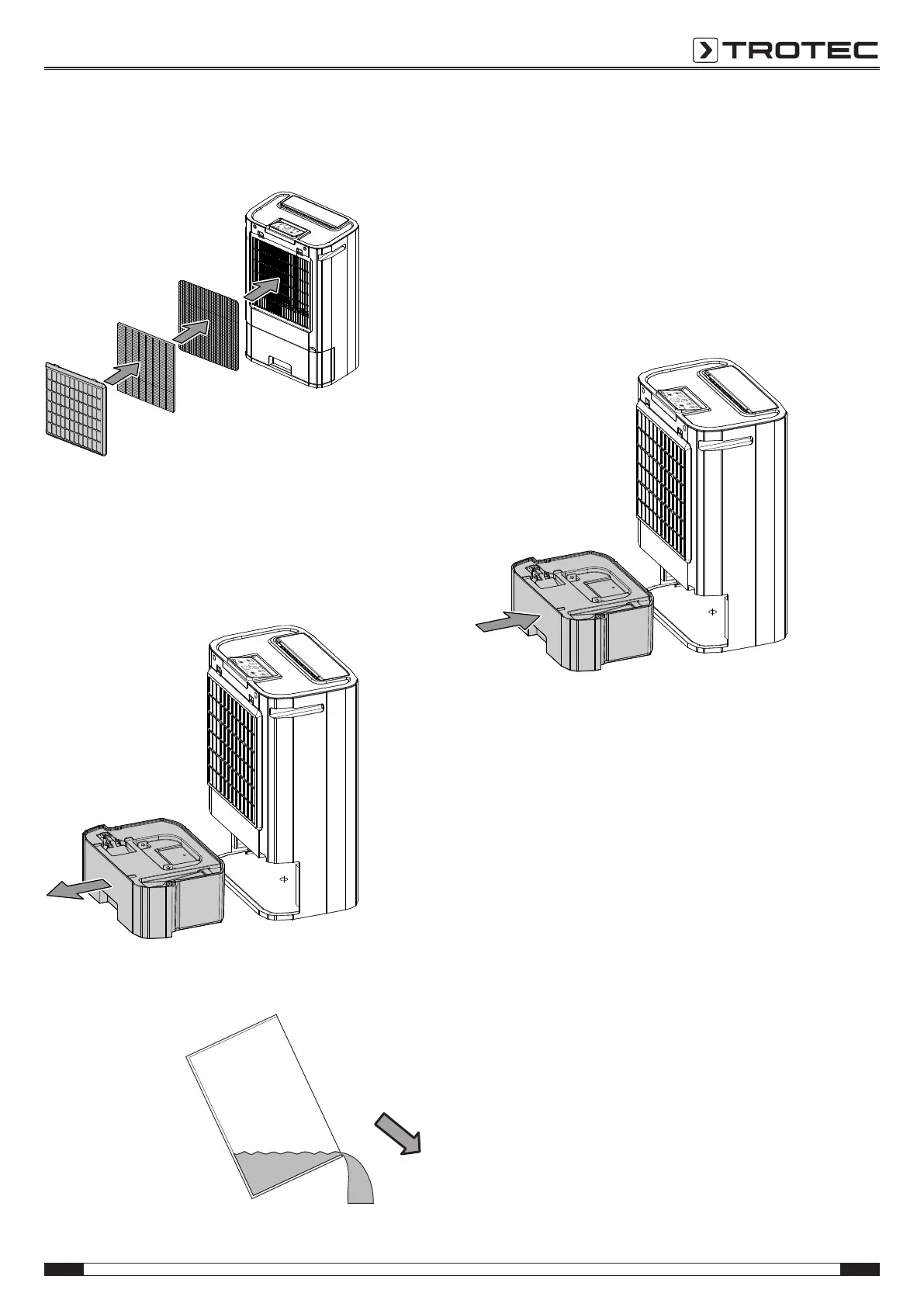 TROTEC