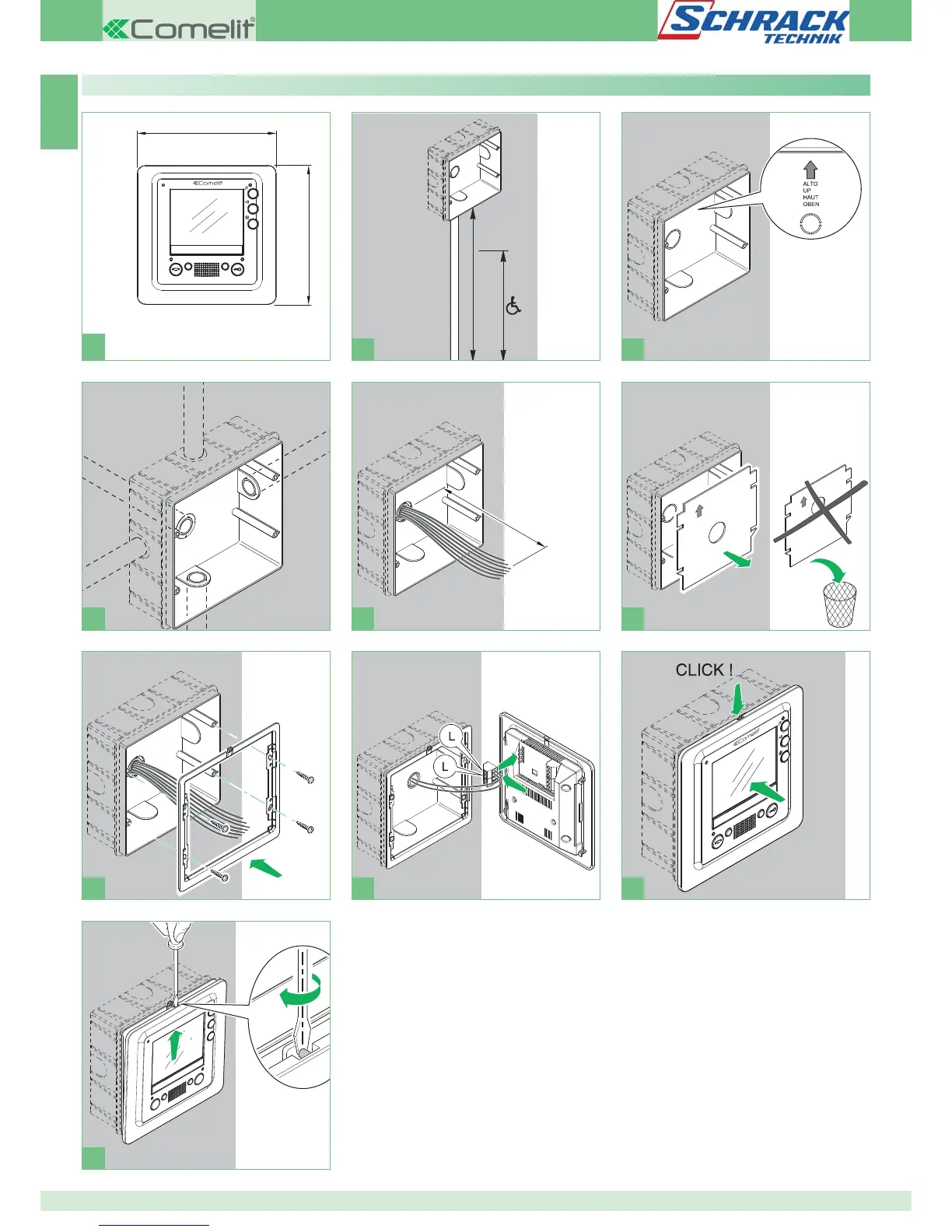 Comelit®

SCHRACK TECHNIK

Comelit

ALTO
UP
HAUT
OBEN

L

L

CLICK !

Comelit