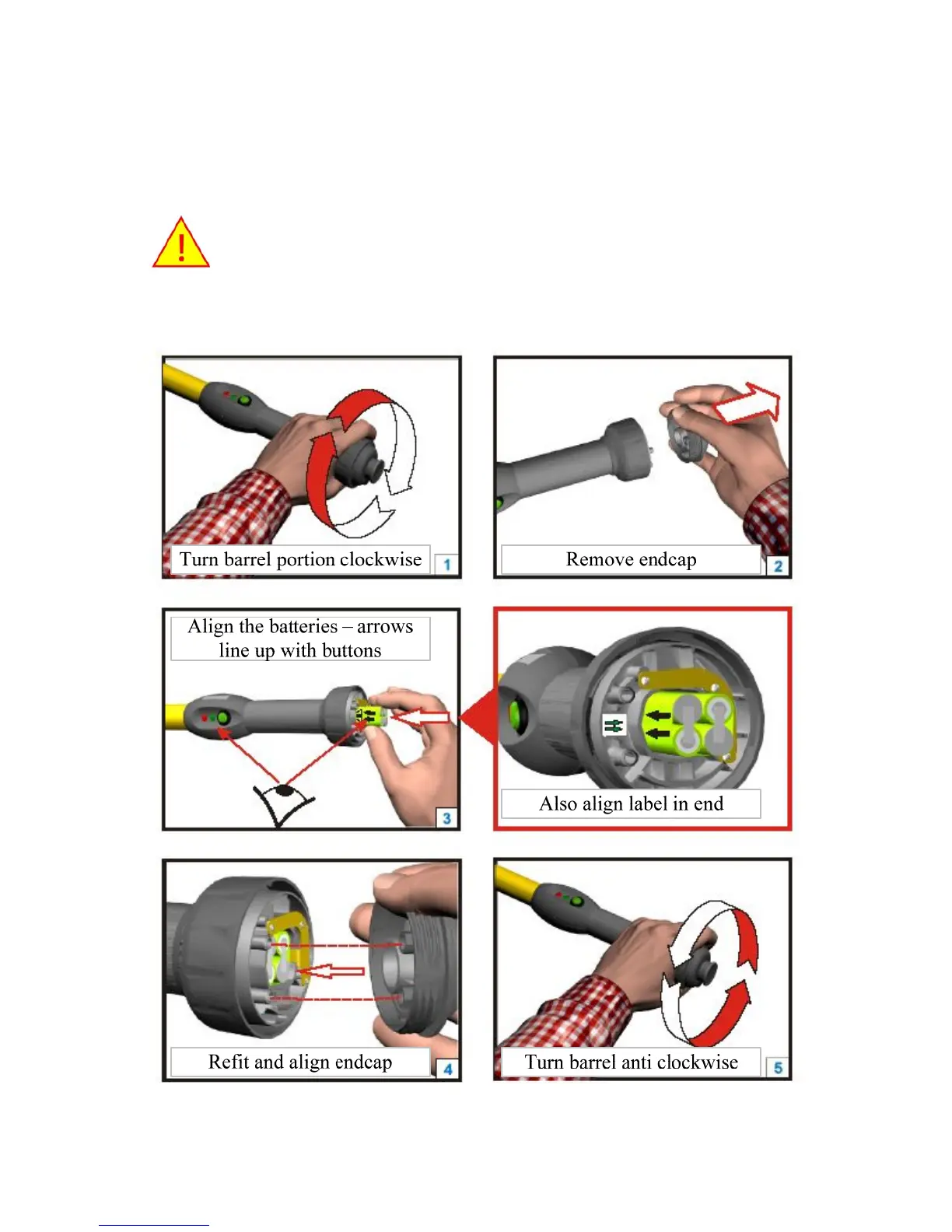 !

Turn barrel portion clockwise
1

Remove endcap
2

Align the batteries – arrows line up with buttons
3

Also align label in end

Refit and align endcap
4

Turn barrel anti clockwise
5