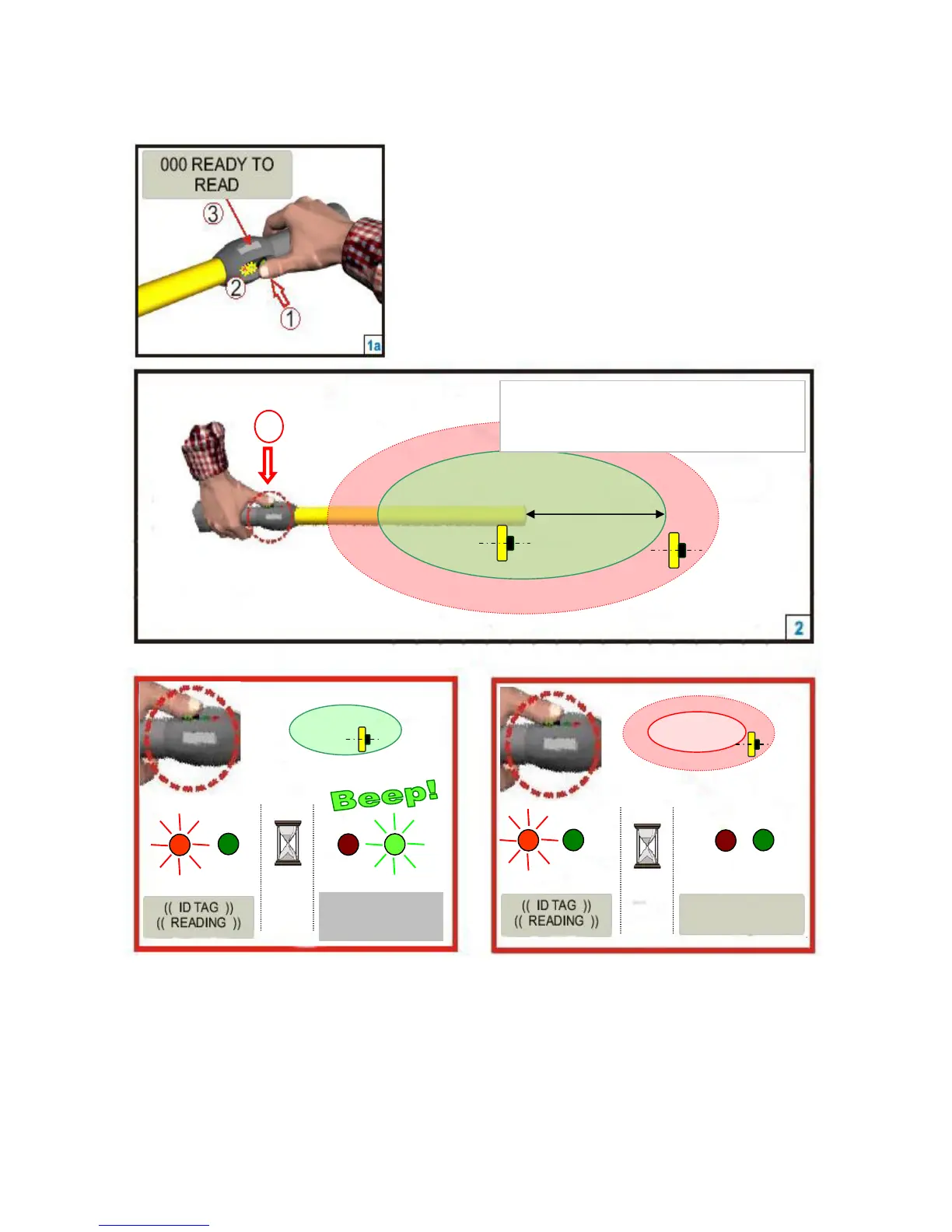 000 READY TO READ

3

2

1

1a

2

Beep!

(( ID TAG ))
(( READING ))

(( ID TAG ))
(( READING ))