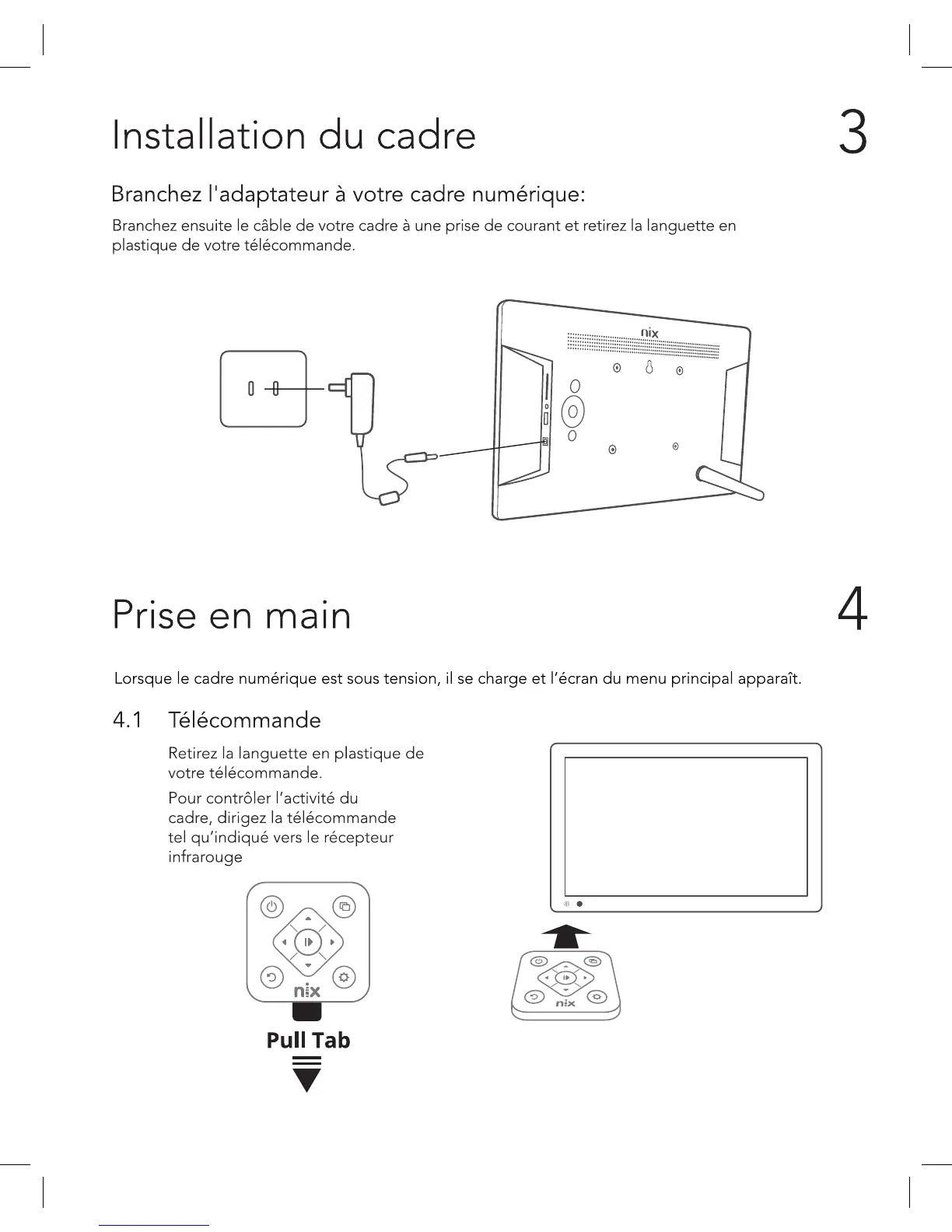 Installation du cadre

3

Branchez l'adaptateur à votre cadre numérique:

Branchez ensuite le câble de votre cadre à une prise de courant et retirez la languette en plastique de votre télécommande.

nix

Prise en main

4

Lorsque le cadre numérique est sous tension, il se charge et l'écran du menu principal apparaît.

4.1 Télécommande

Retirez la languette en plastique de votre télécommande.

Pour contrôler l'activité du cadre, dirigez la télécommande tel qu'indiqué vers le récepteur infrarouge

nix

Pull Tab

nix