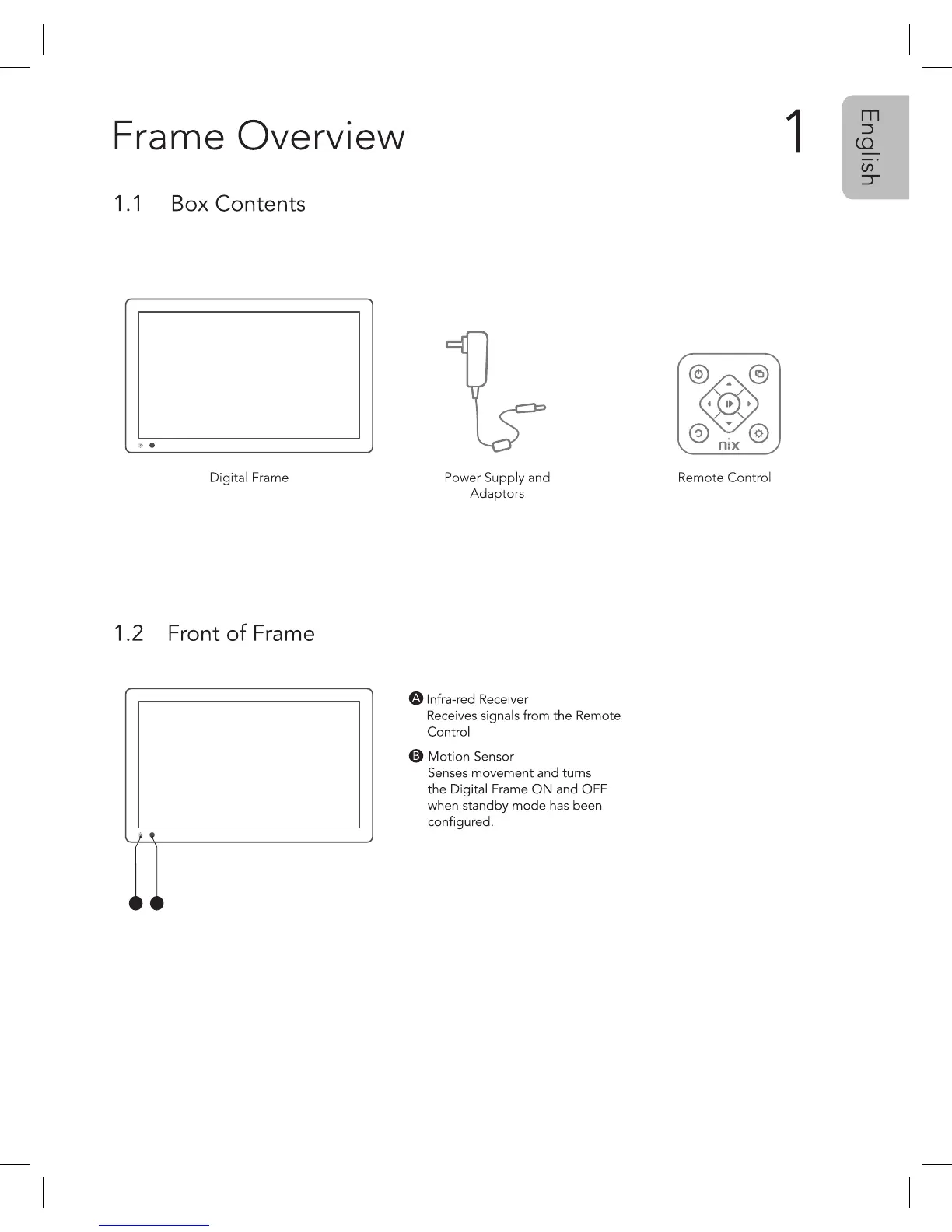 Frame Overview

1

English

1.1 Box Contents

nix

Digital Frame

Power Supply and Adaptors

Remote Control

1.2 Front of Frame

A Infra-red Receiver
Receives signals from the Remote Control

B Motion Sensor
Senses movement and turns the Digital Frame ON and OFF when standby mode has been configured.