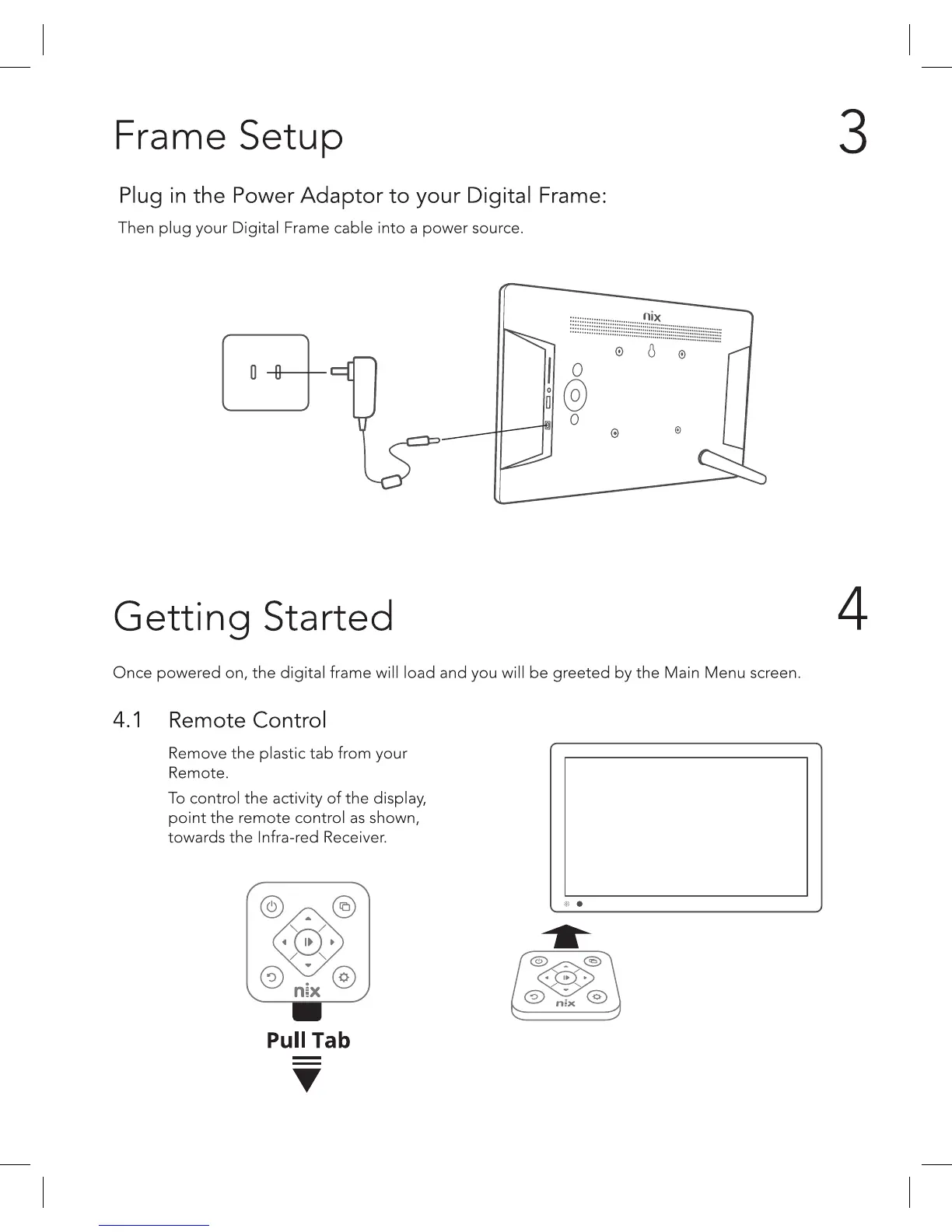 Frame Setup

3

Plug in the Power Adaptor to your Digital Frame:

Then plug your Digital Frame cable into a power source.

nix

Getting Started

4

Once powered on, the digital frame will load and you will be greeted by the Main Menu screen.

4.1 Remote Control

Remove the plastic tab from your Remote.

To control the activity of the display, point the remote control as shown, towards the Infra-red Receiver.

nix

Pull Tab

nix