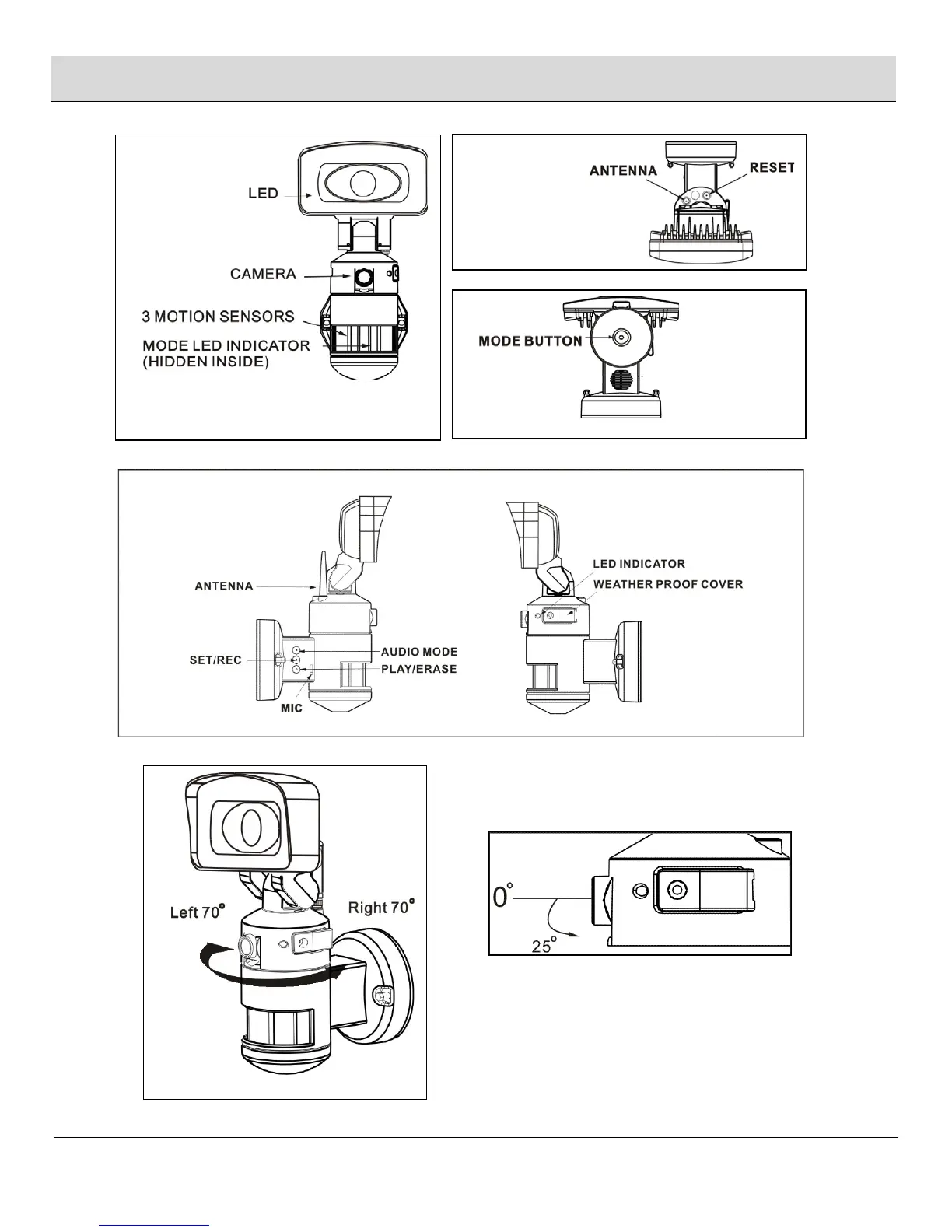 LED
CAMERA
3 MOTION SENSORS
MODE LED INDICATOR (HIDDEN INSIDE)

ANTENNA
RESET

MODE BUTTON

ANTENNA
SET/REC
AUDIO MODE
PLAY/ERASE
MIC

LED INDICATOR
WEATHER PROOF COVER

Left 70°
Right 70°

0°
25°