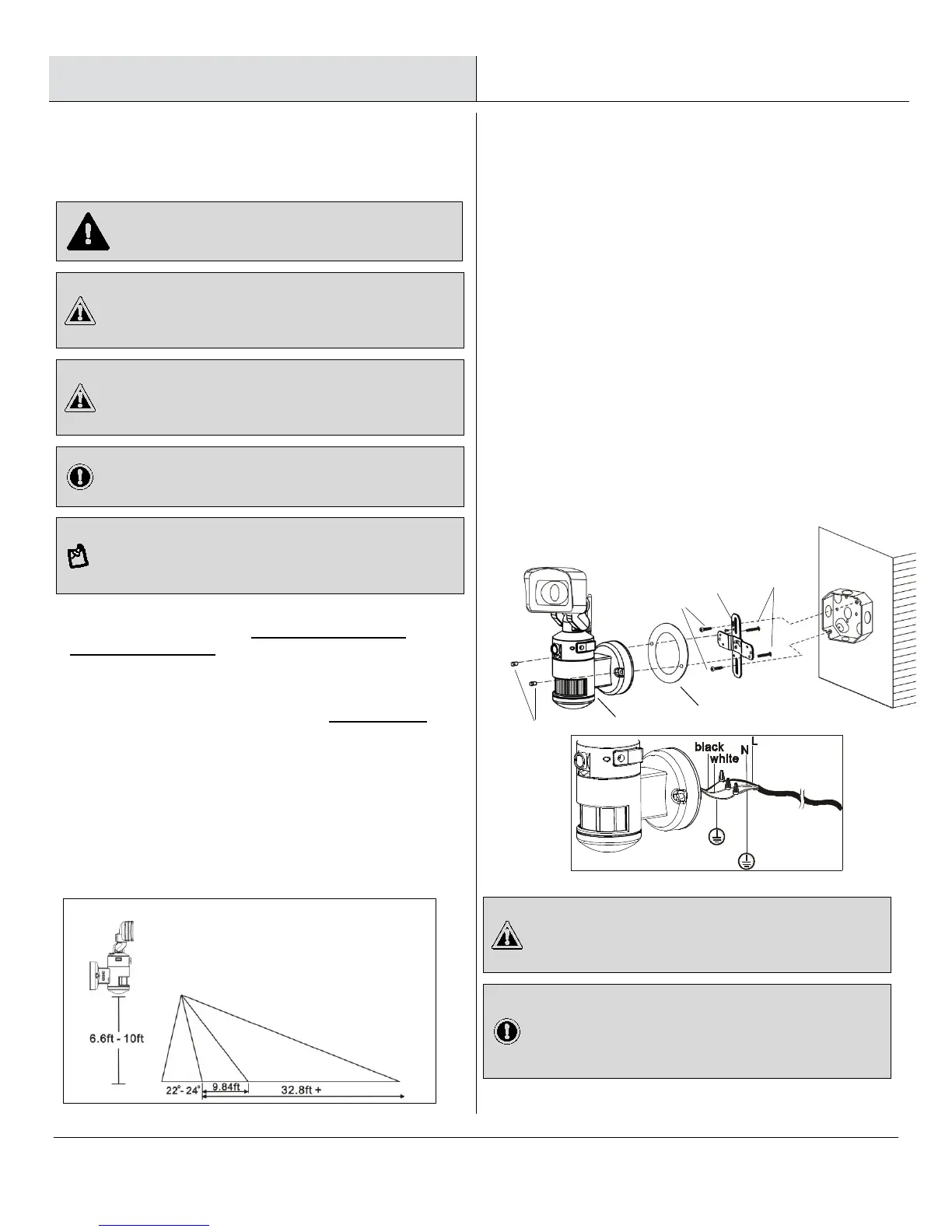 black
white
N
L

6.6ft - 10ft
22°- 24°
9.84ft
32.8ft +