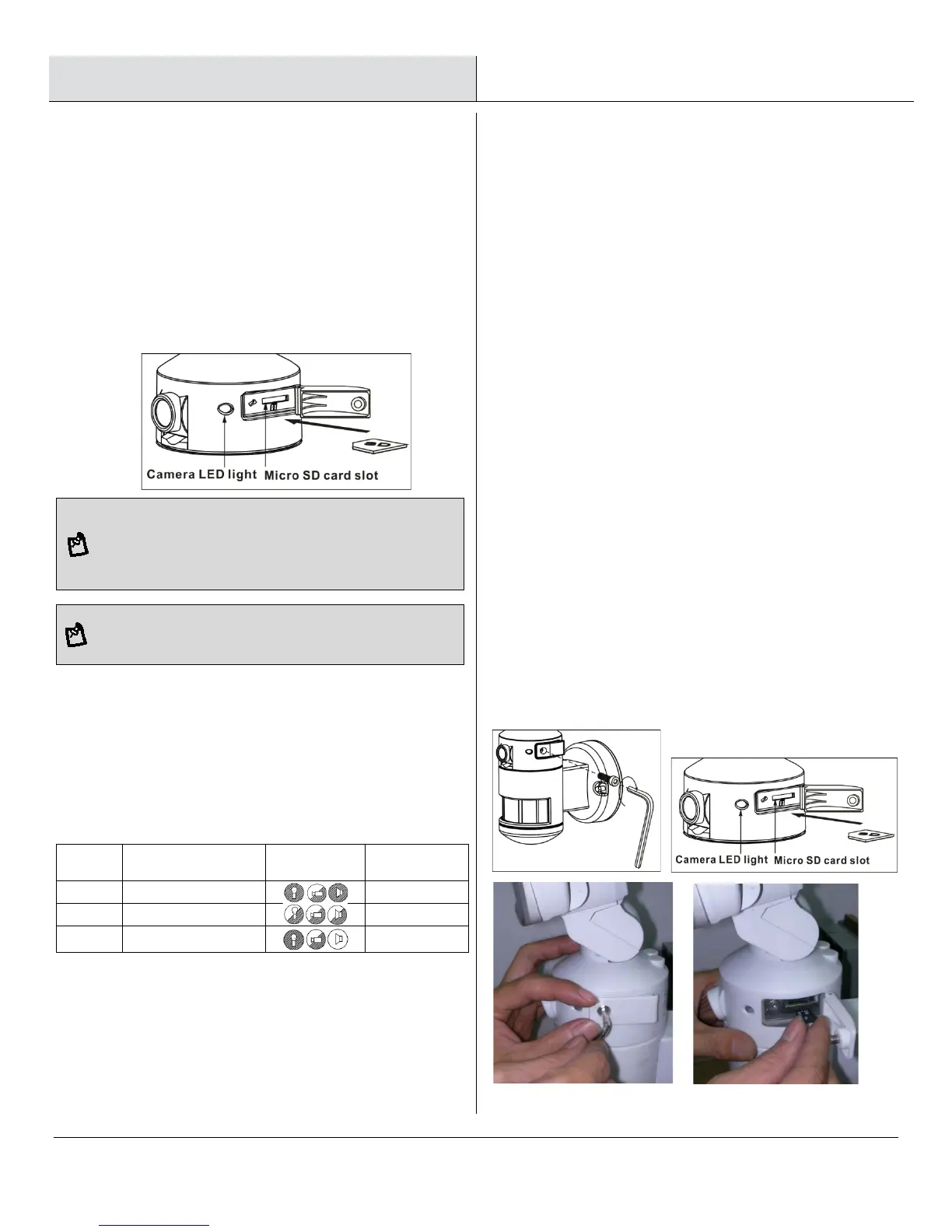 Camera LED light Micro SD card slot

Camera LED light Micro SD card slot