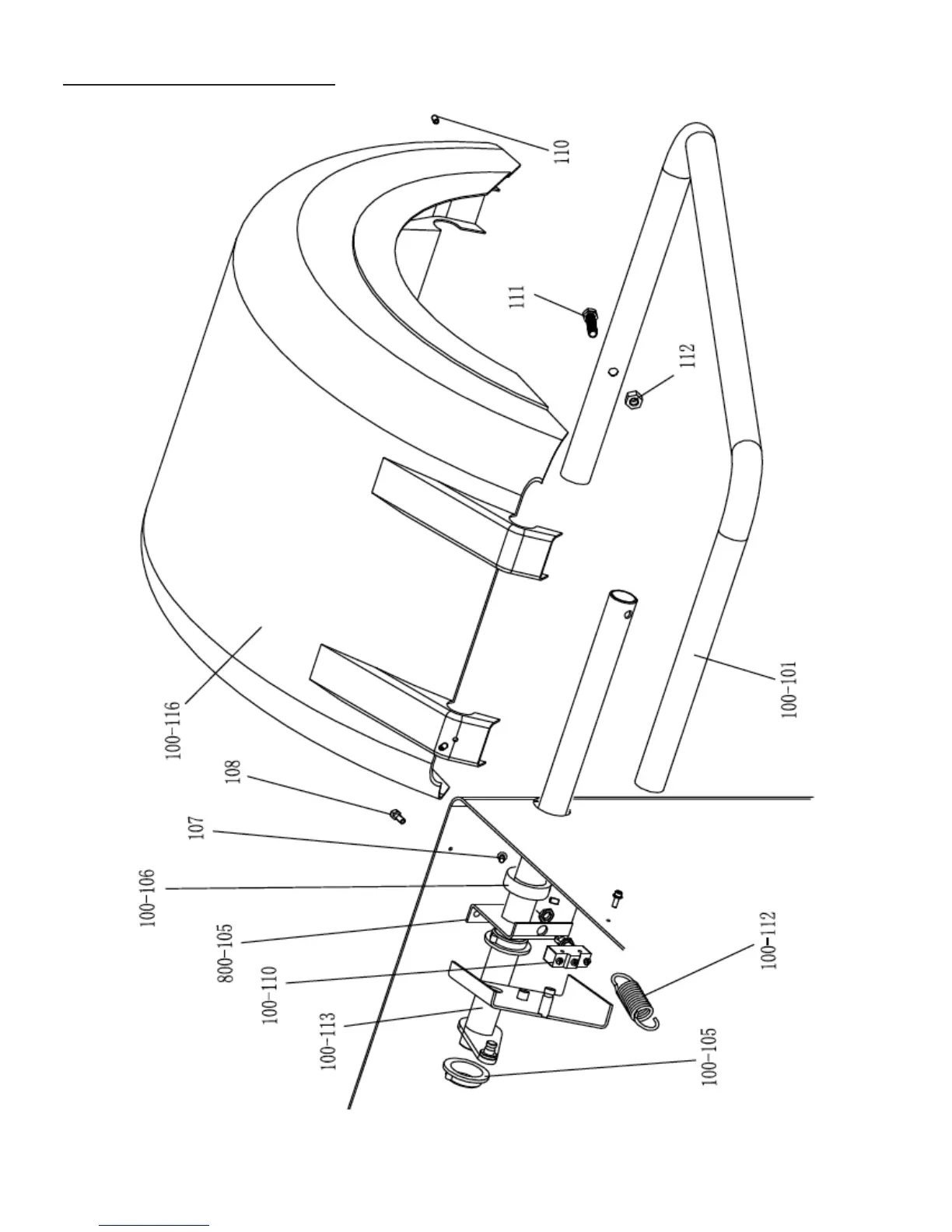 110
111
112
100-116
100-101
108
107
100-106
800-105
100-110
100-113
100-112
100-105