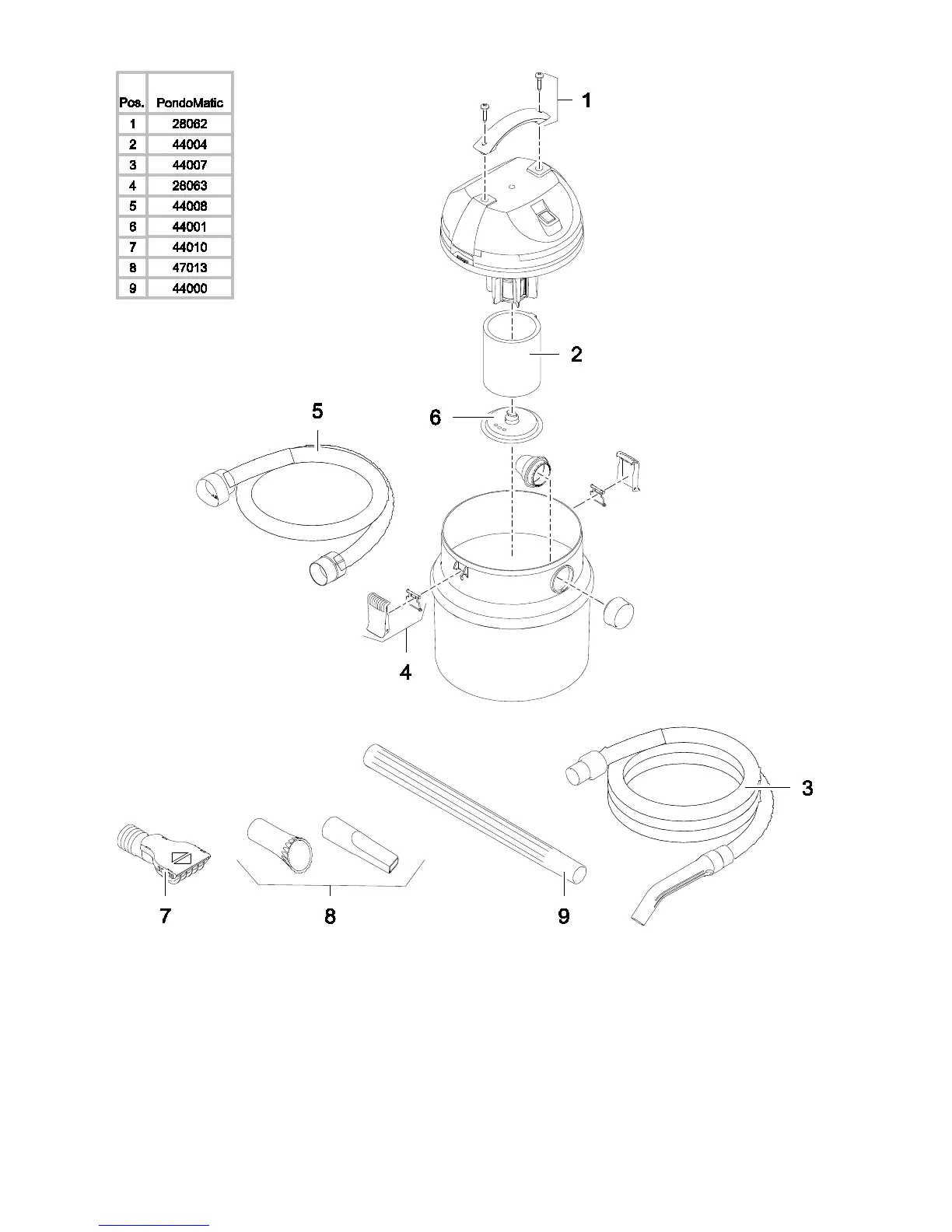 | Pos. | PondoMatic |
|---|---|
| 1 | 28062 |
| 2 | 44004 |
| 3 | 44007 |
| 4 | 28063 |
| 5 | 44008 |
| 6 | 44001 |
| 7 | 44010 |
| 8 | 47013 |
| 9 | 44000 |

1

2

5

6

4

3

7

8

9