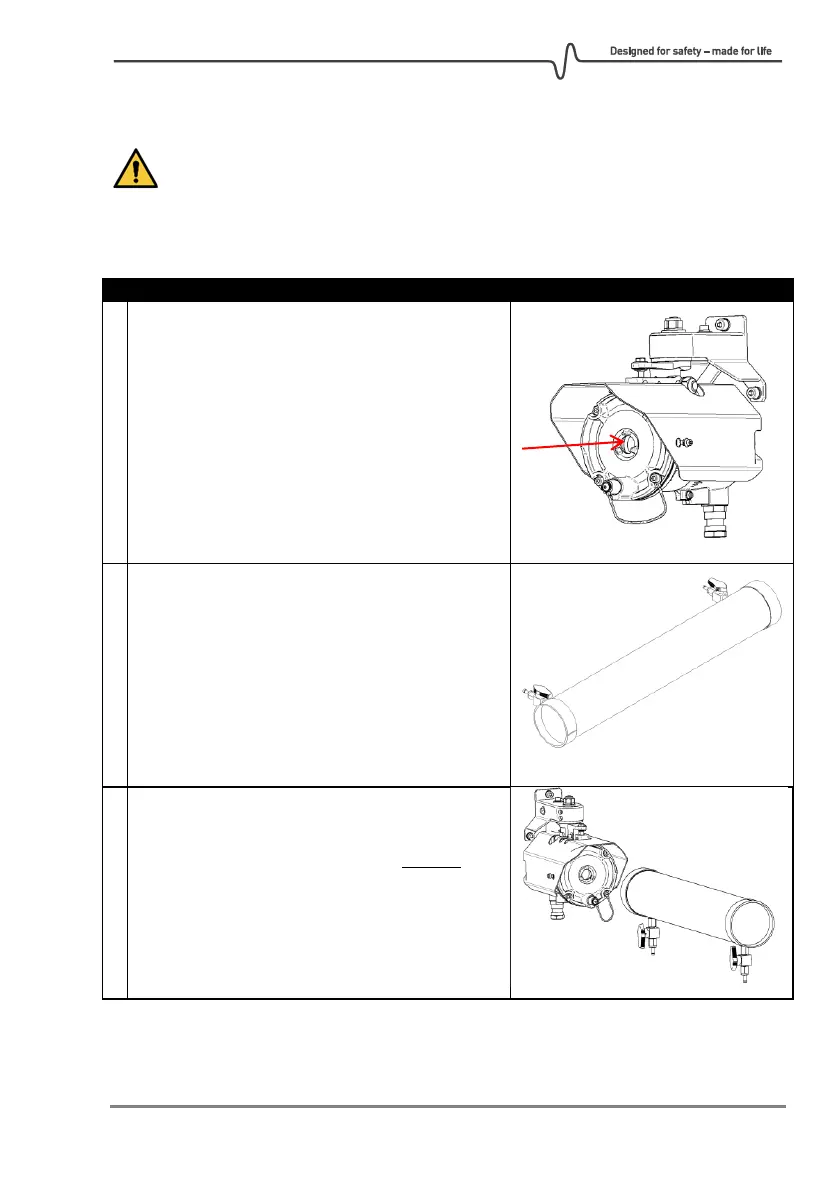 Designed for safety – made for life