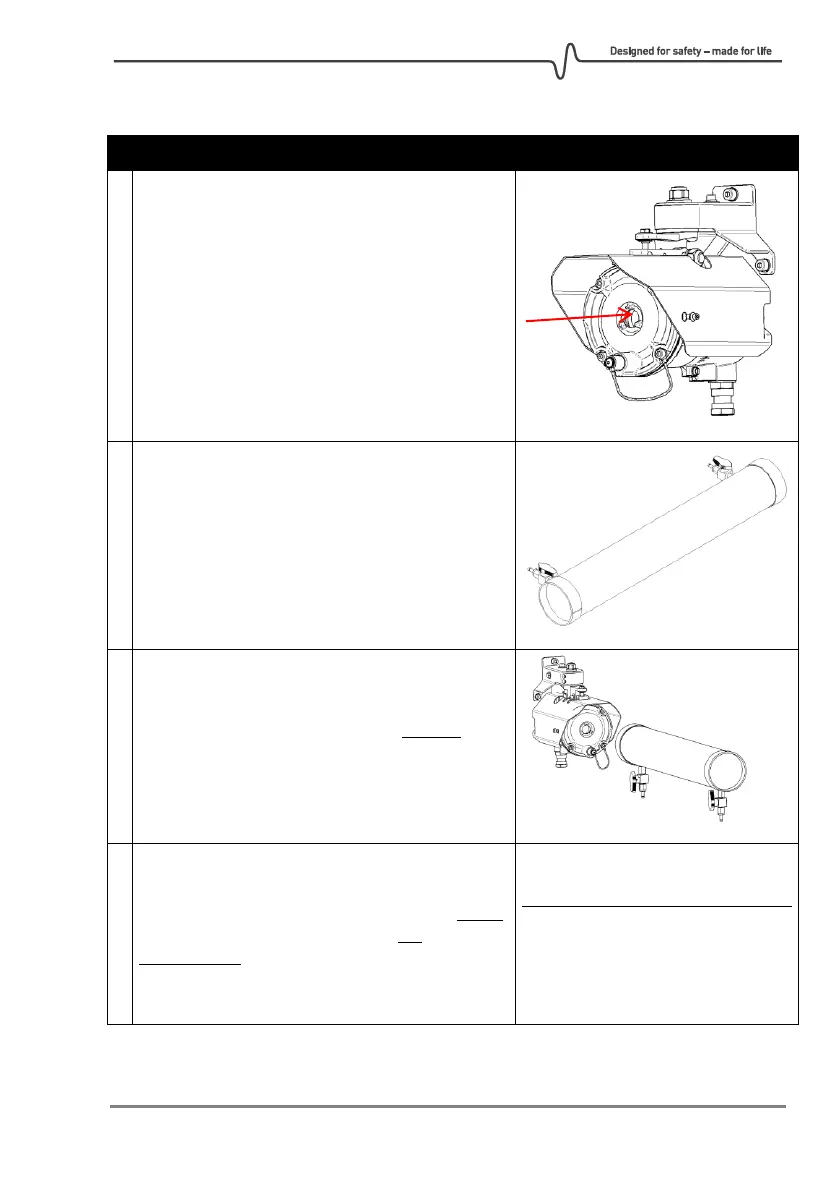 Designed for safety – made for life