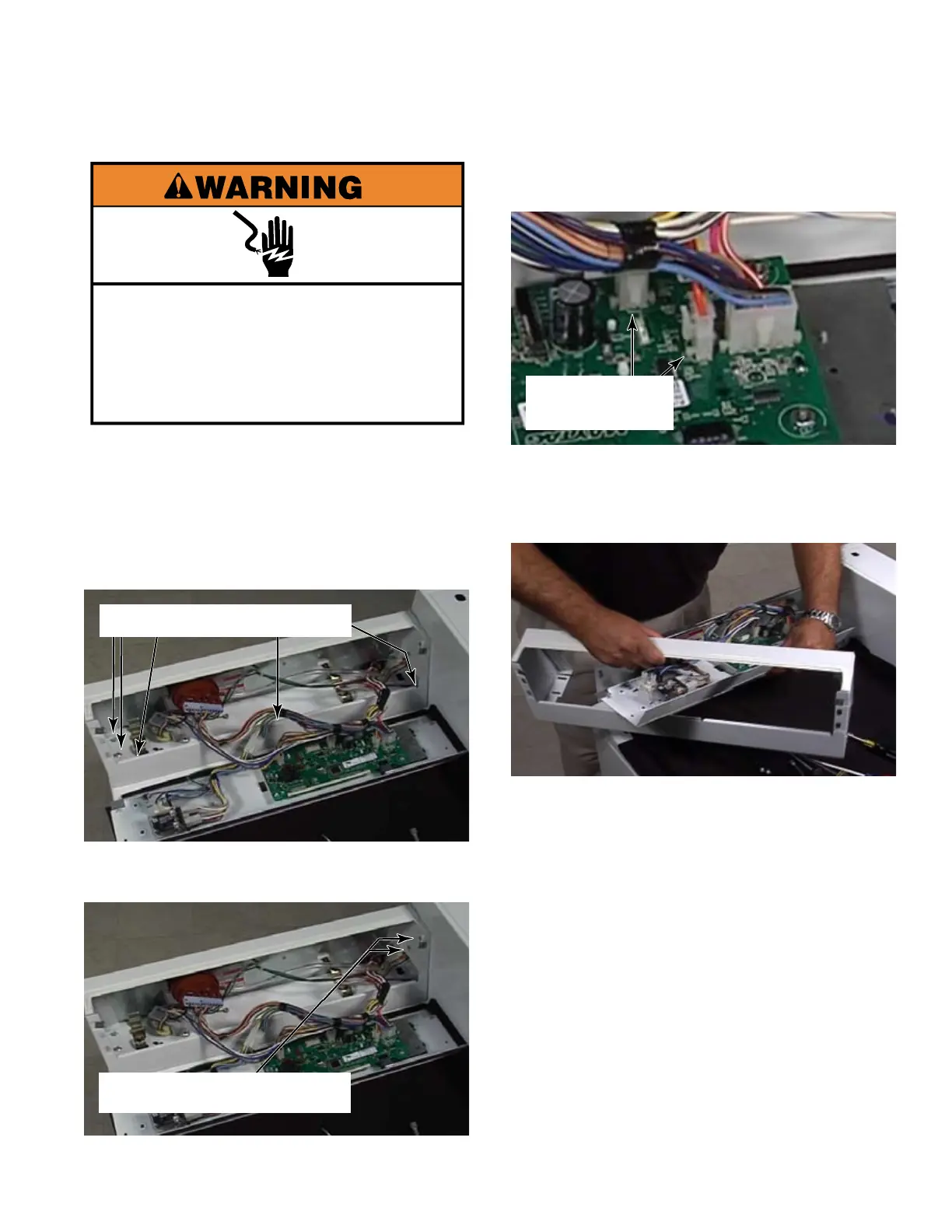 WARNING