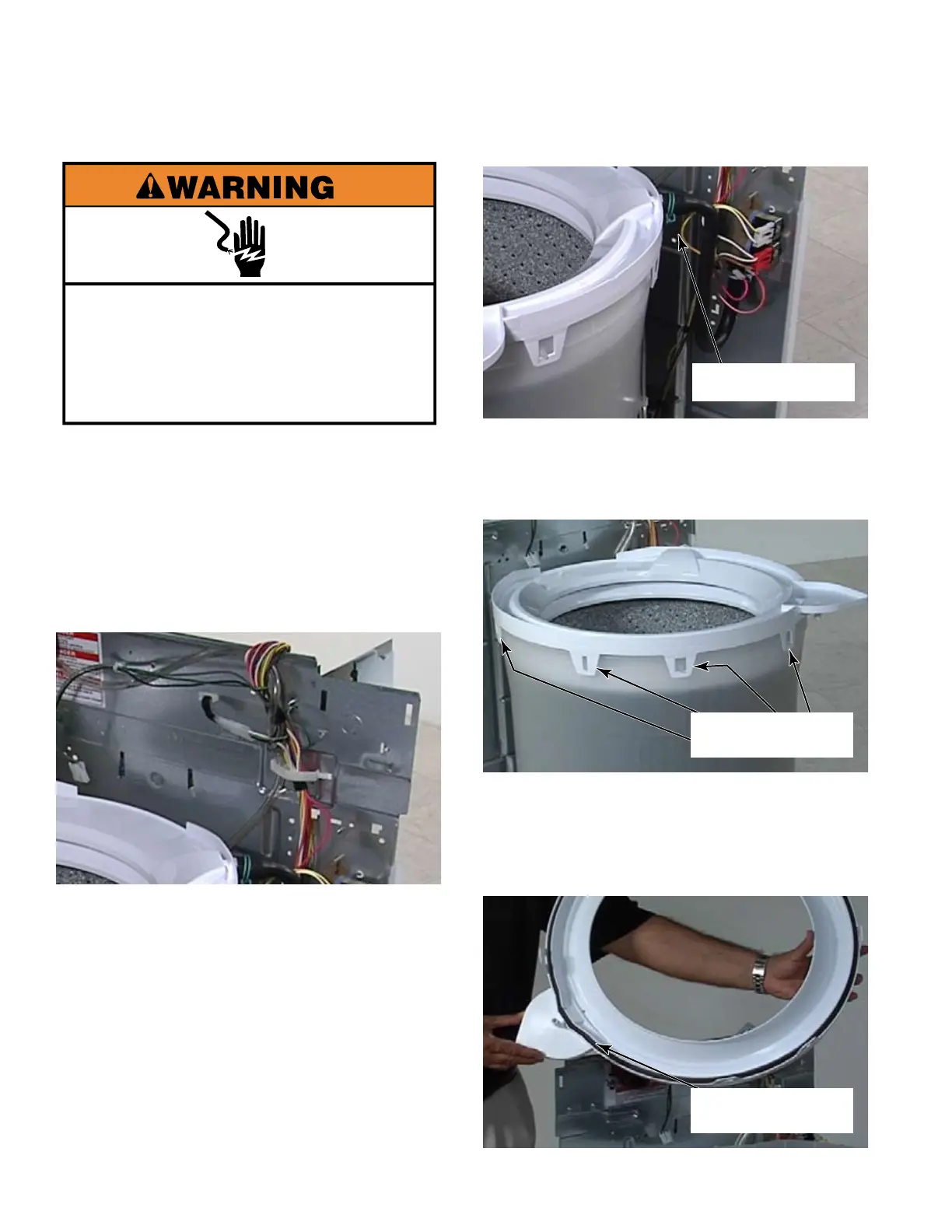 WARNING