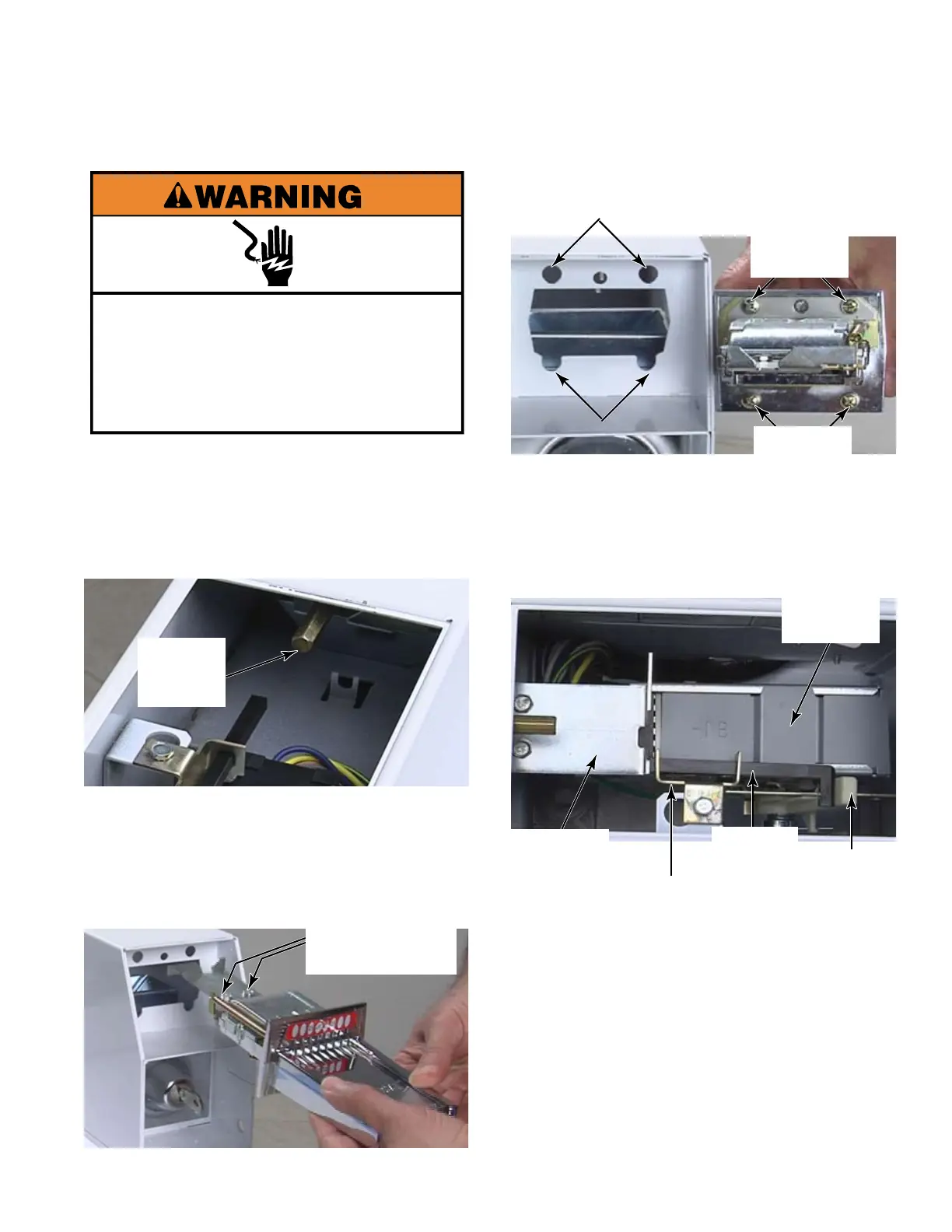 WARNING