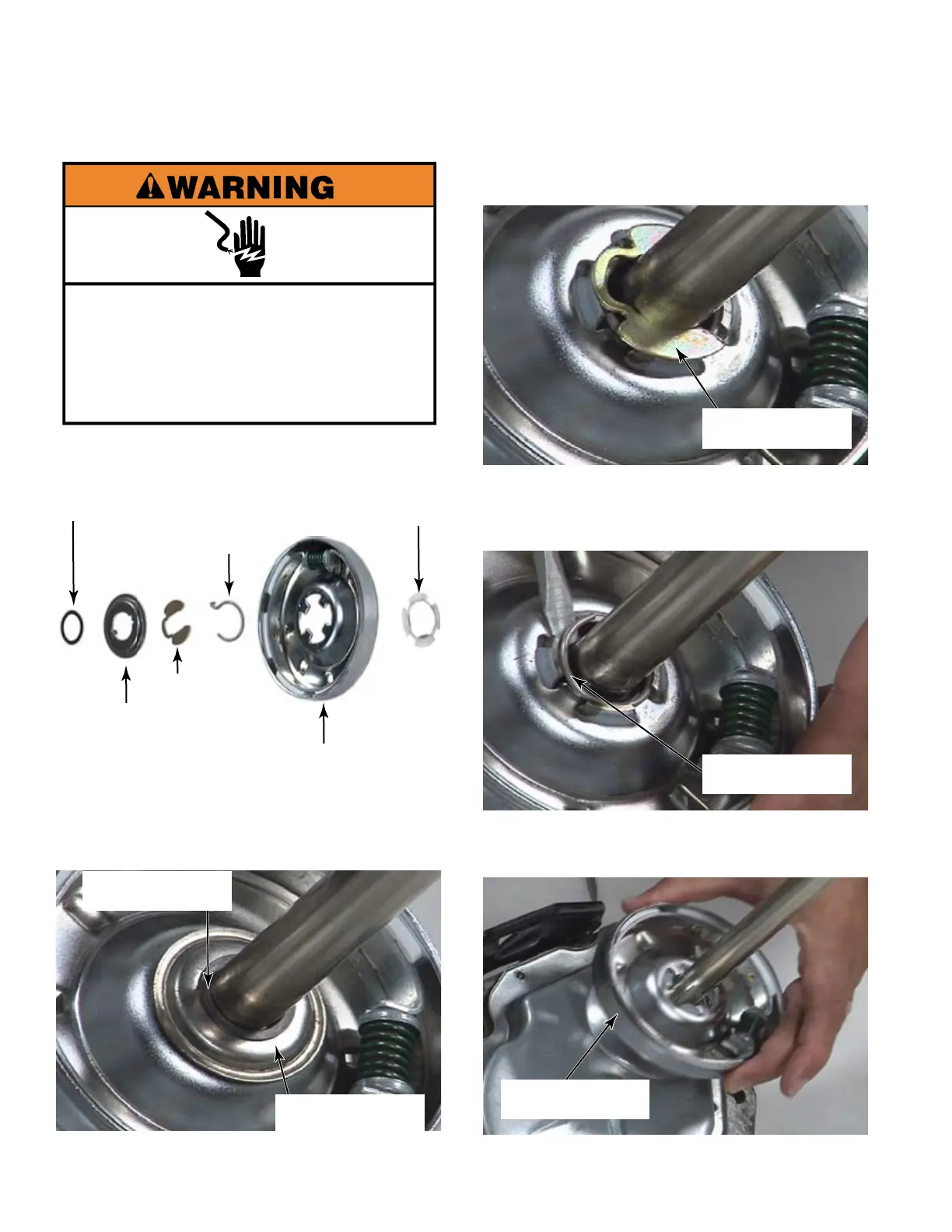 WARNING