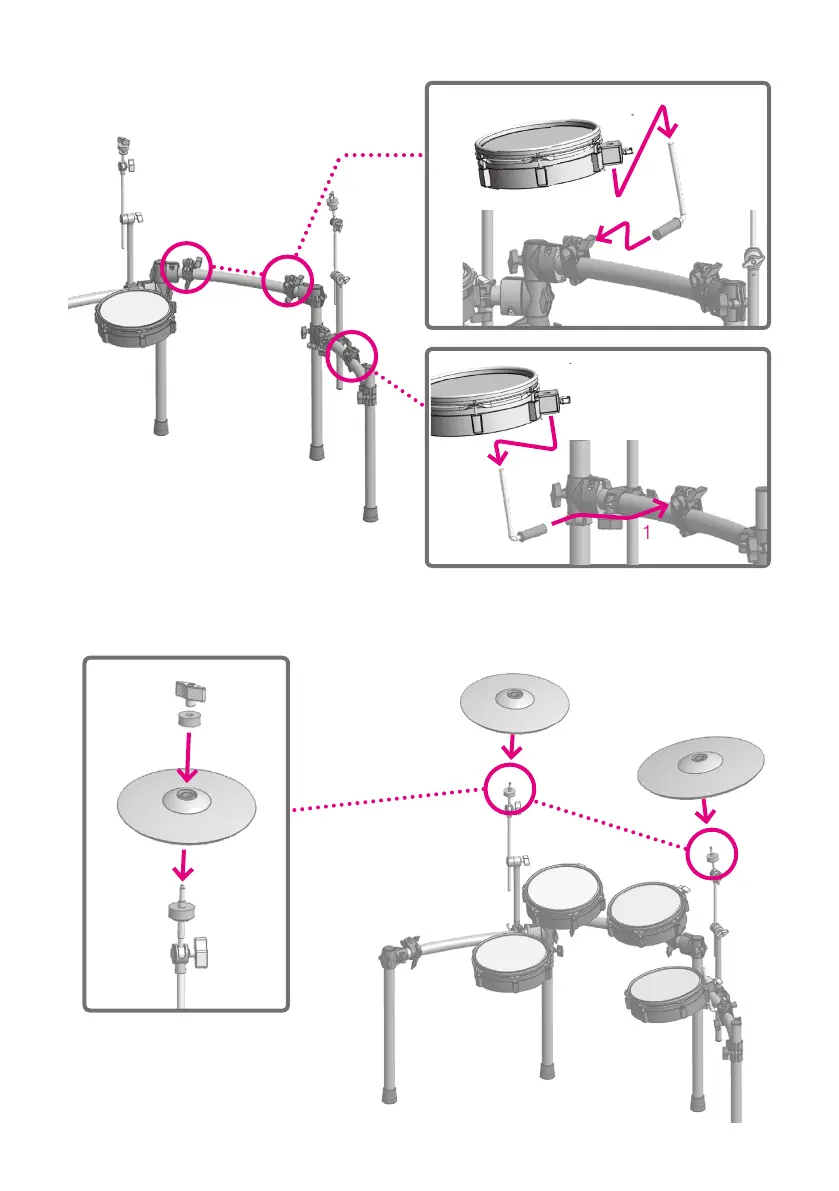 1