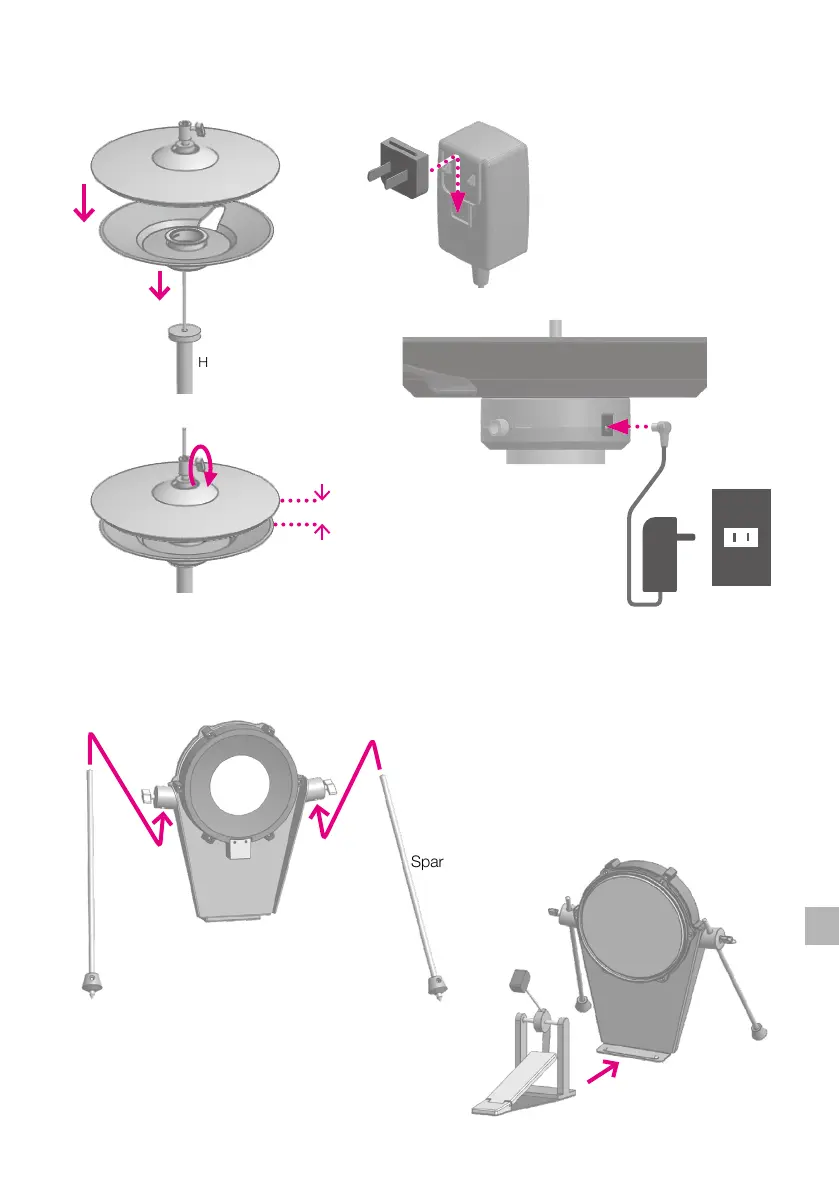 H

Spar