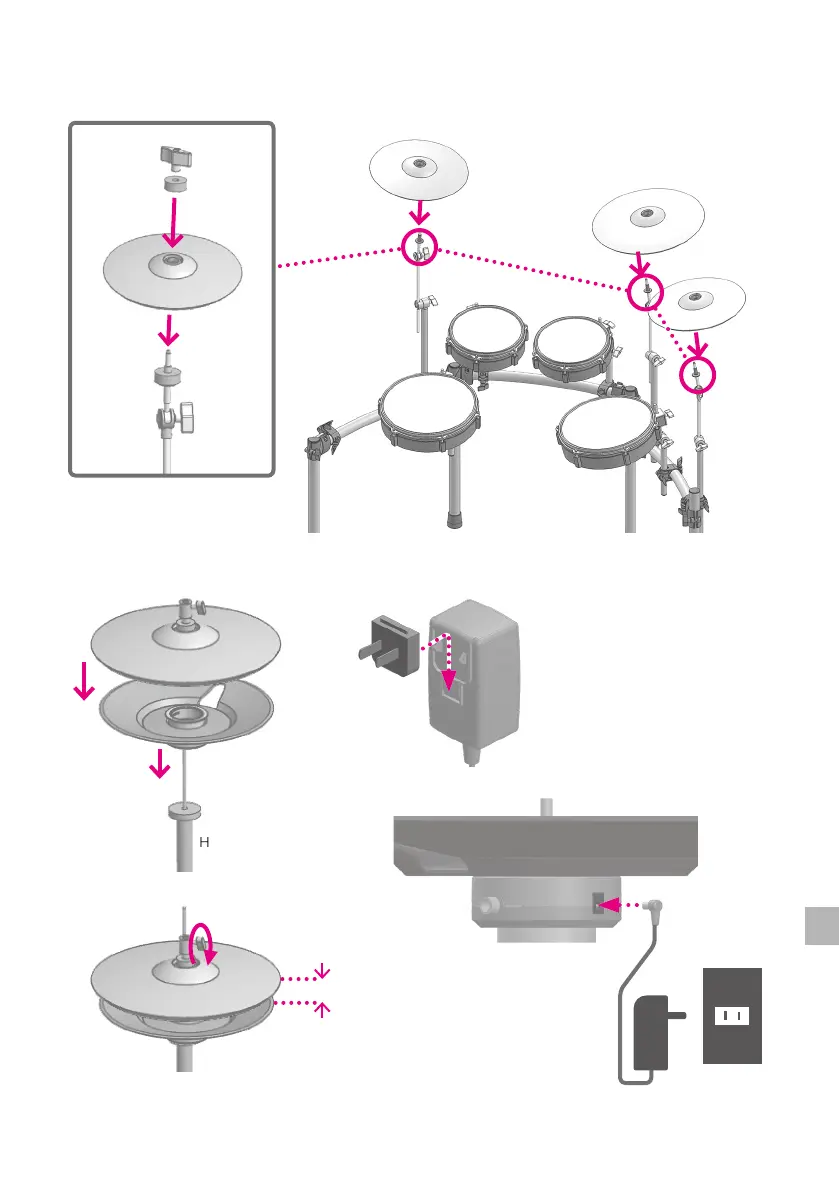 H