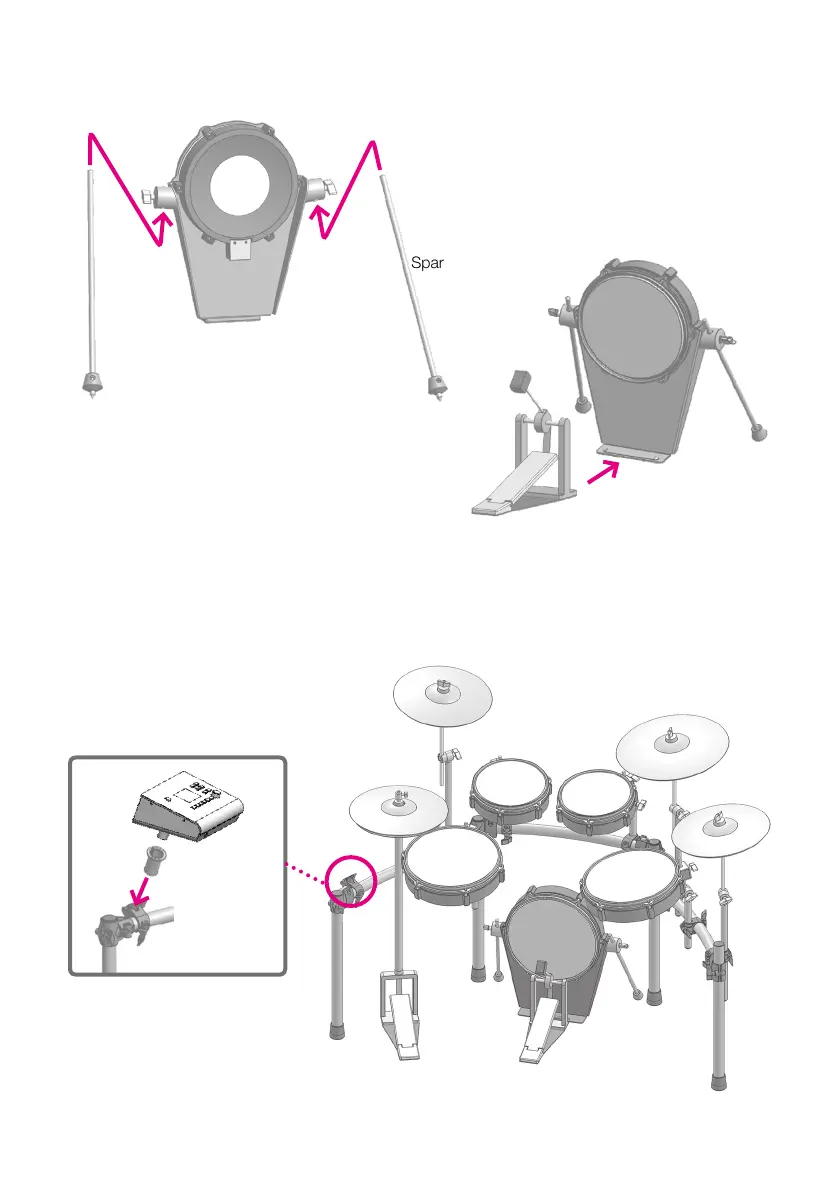 Spar