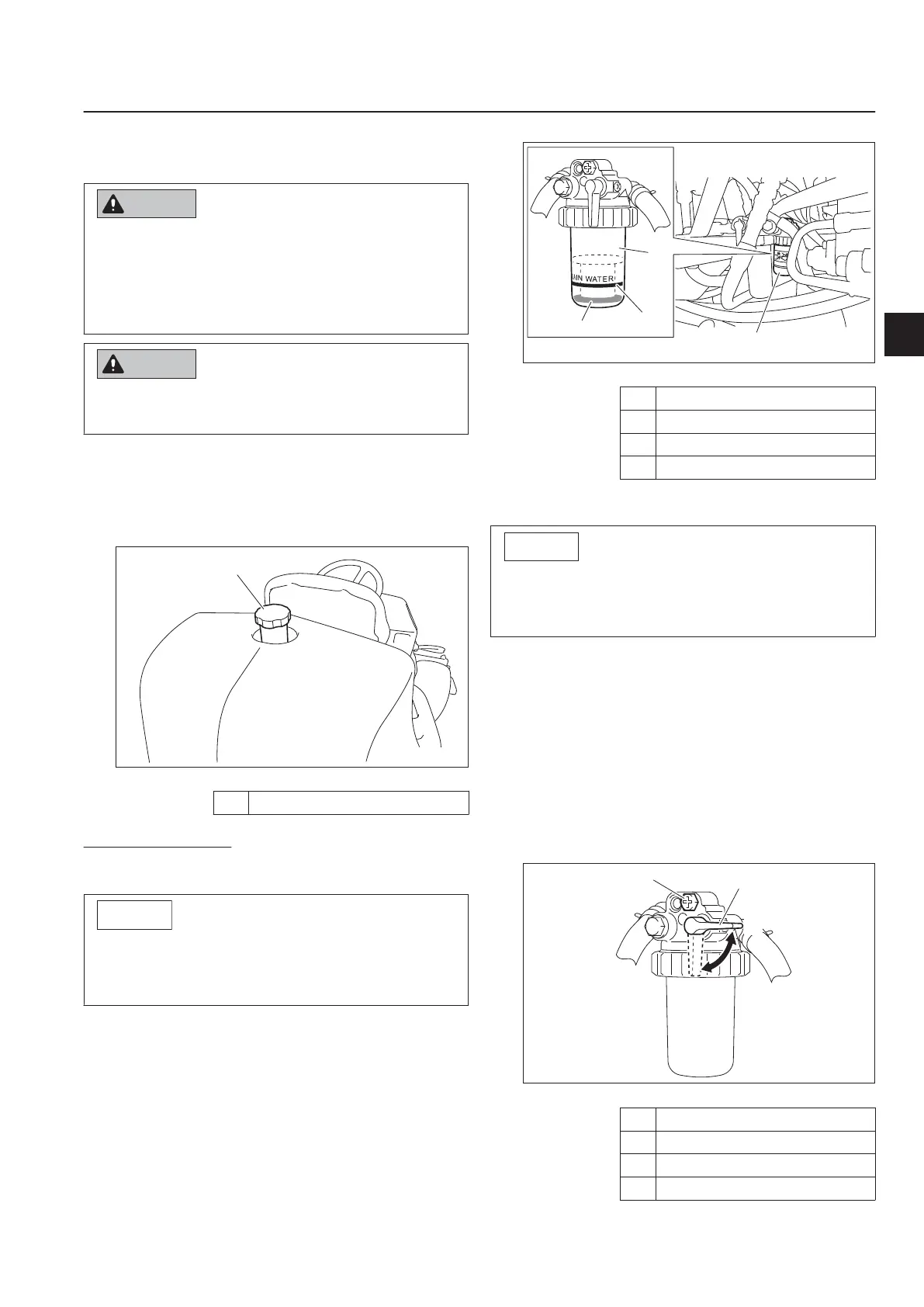 AIN WATER