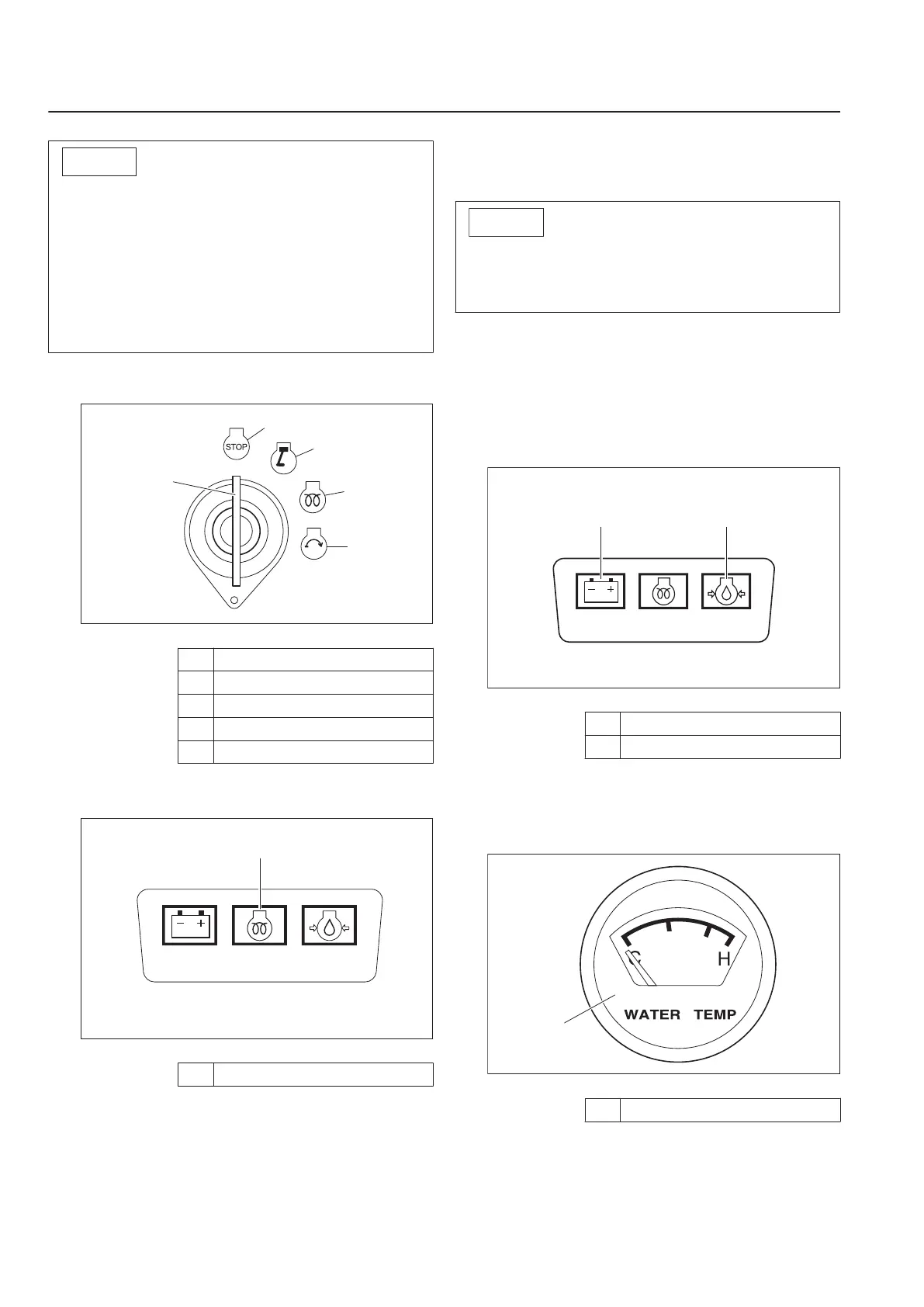 STOP

C H

WATER TEMP