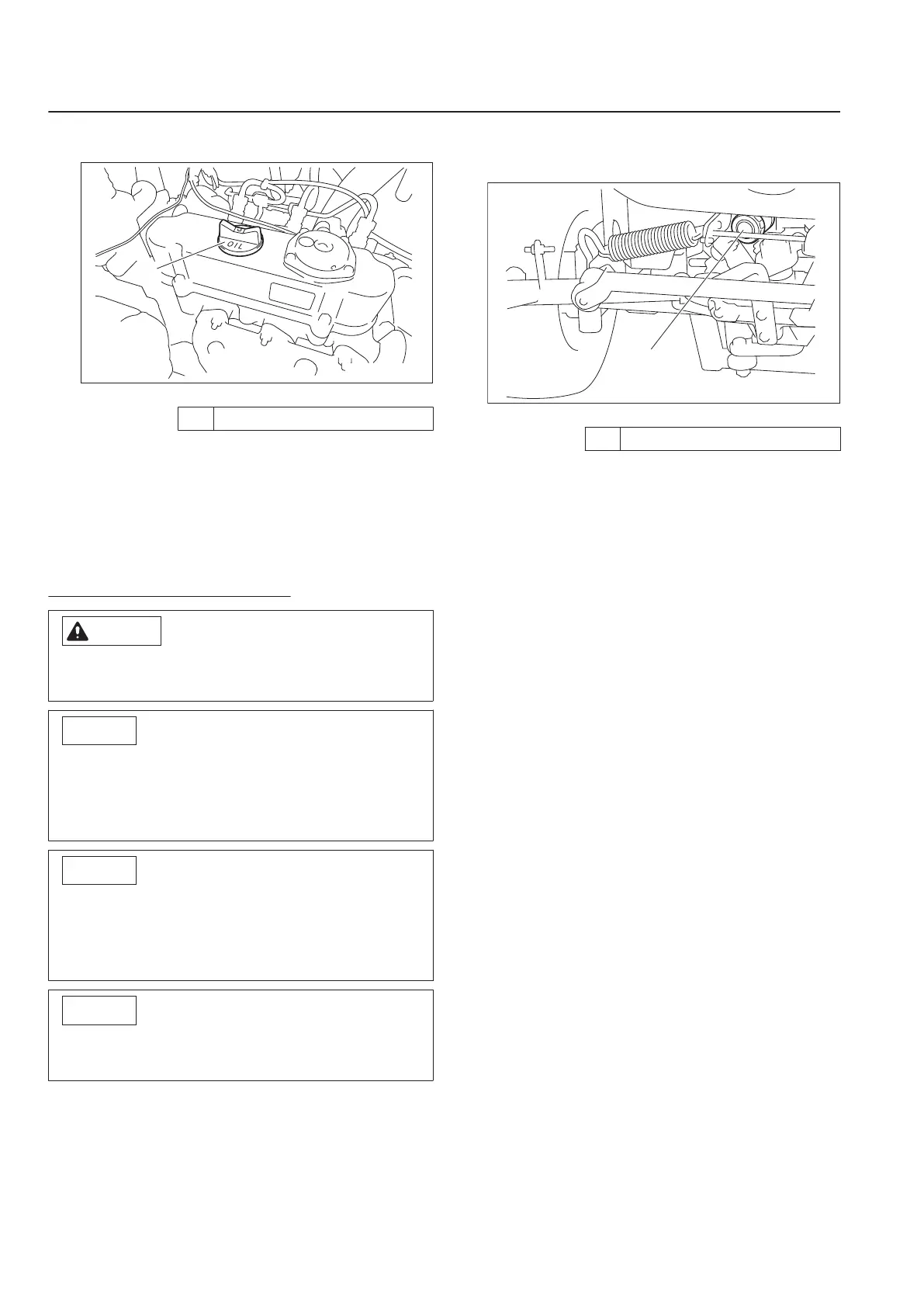 OIL