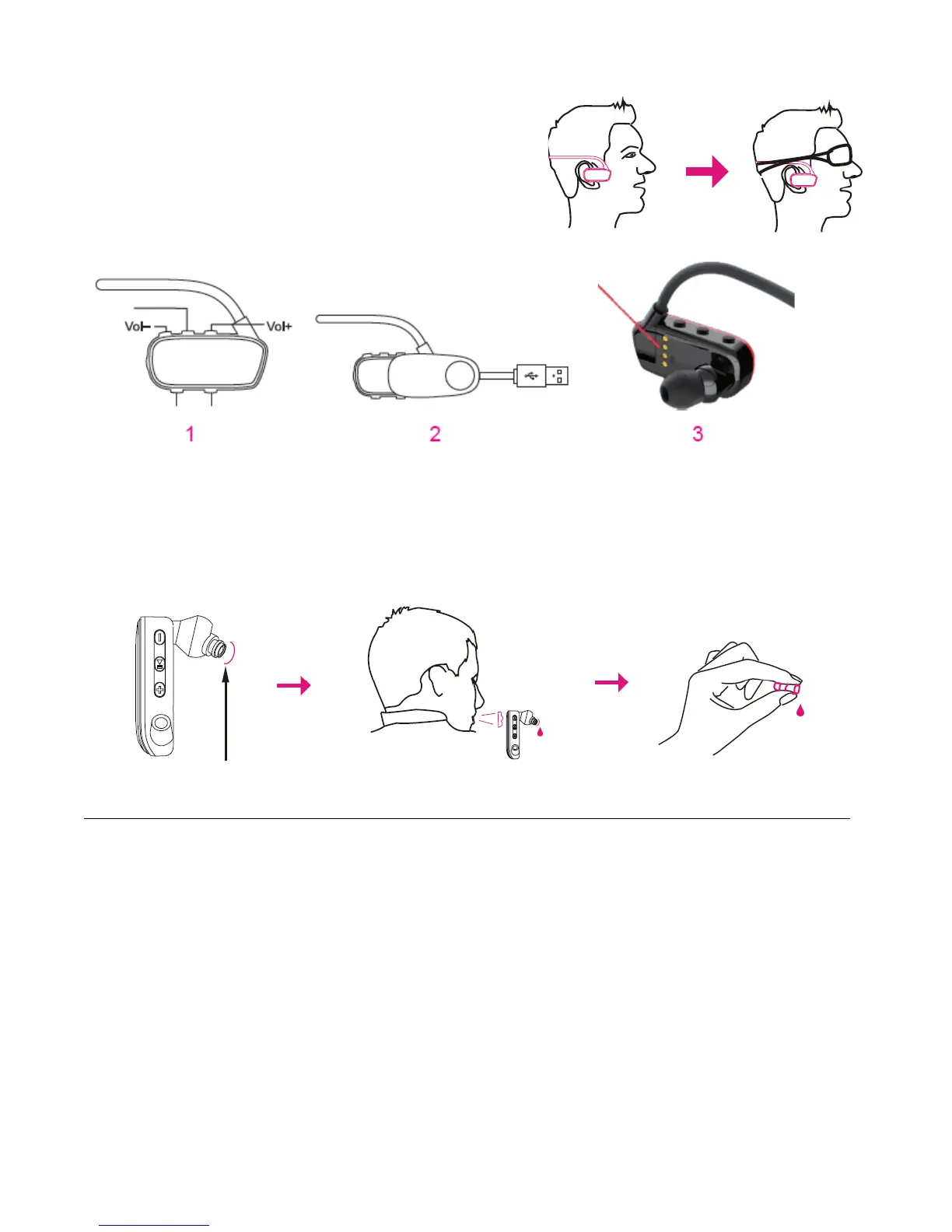 Vol−

Vol+

1

2

3