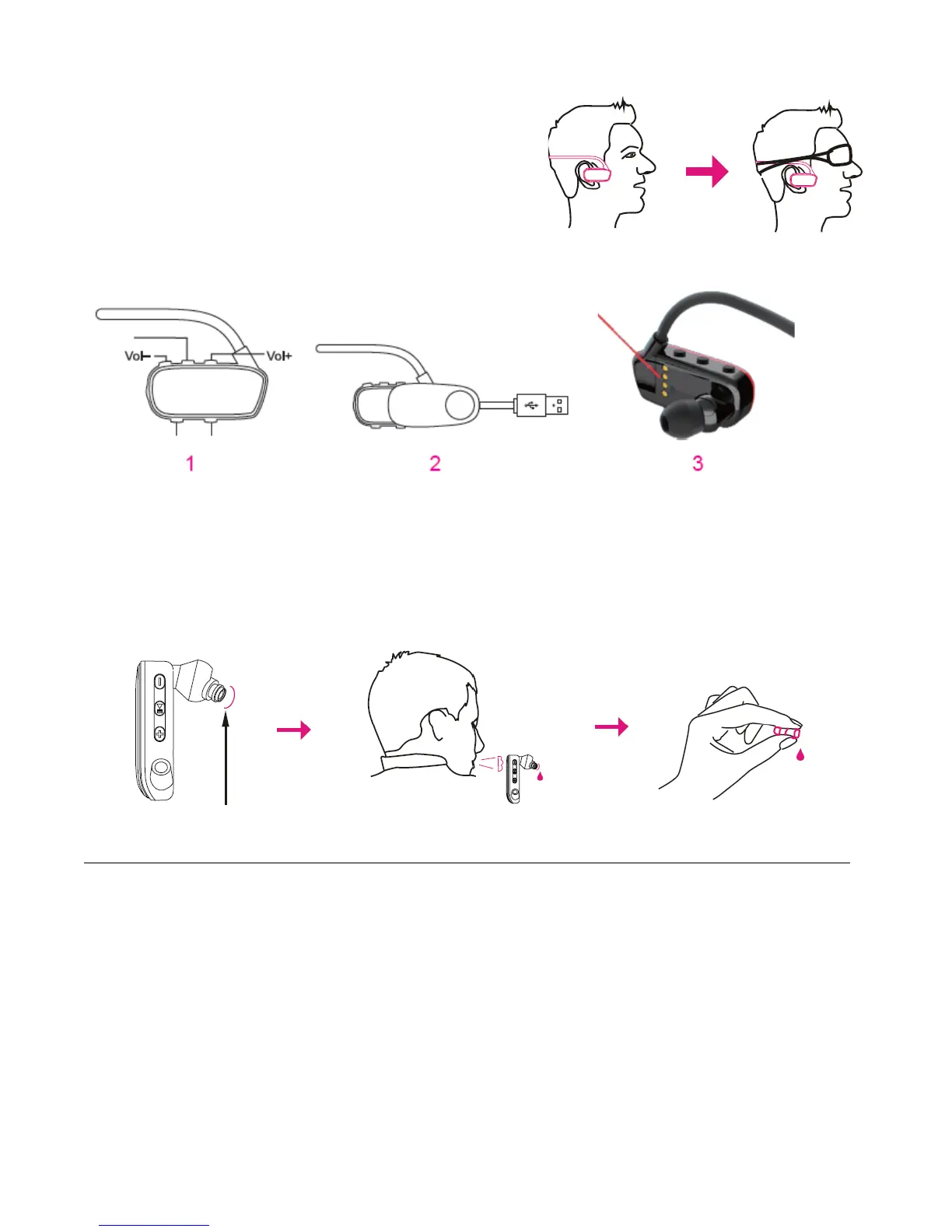 Vol−
Vol+
1
2
3