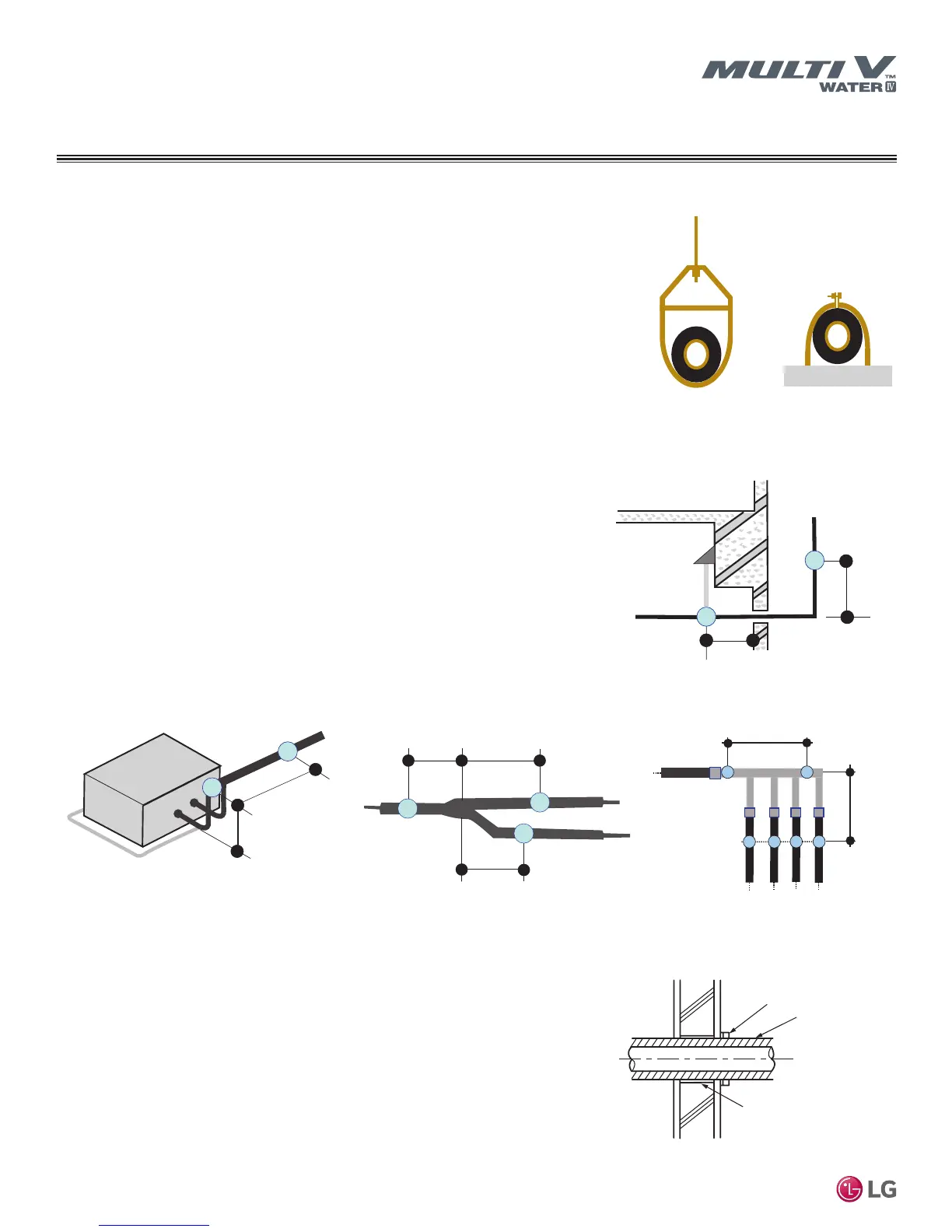 MULTI V™
WATER IV

LG