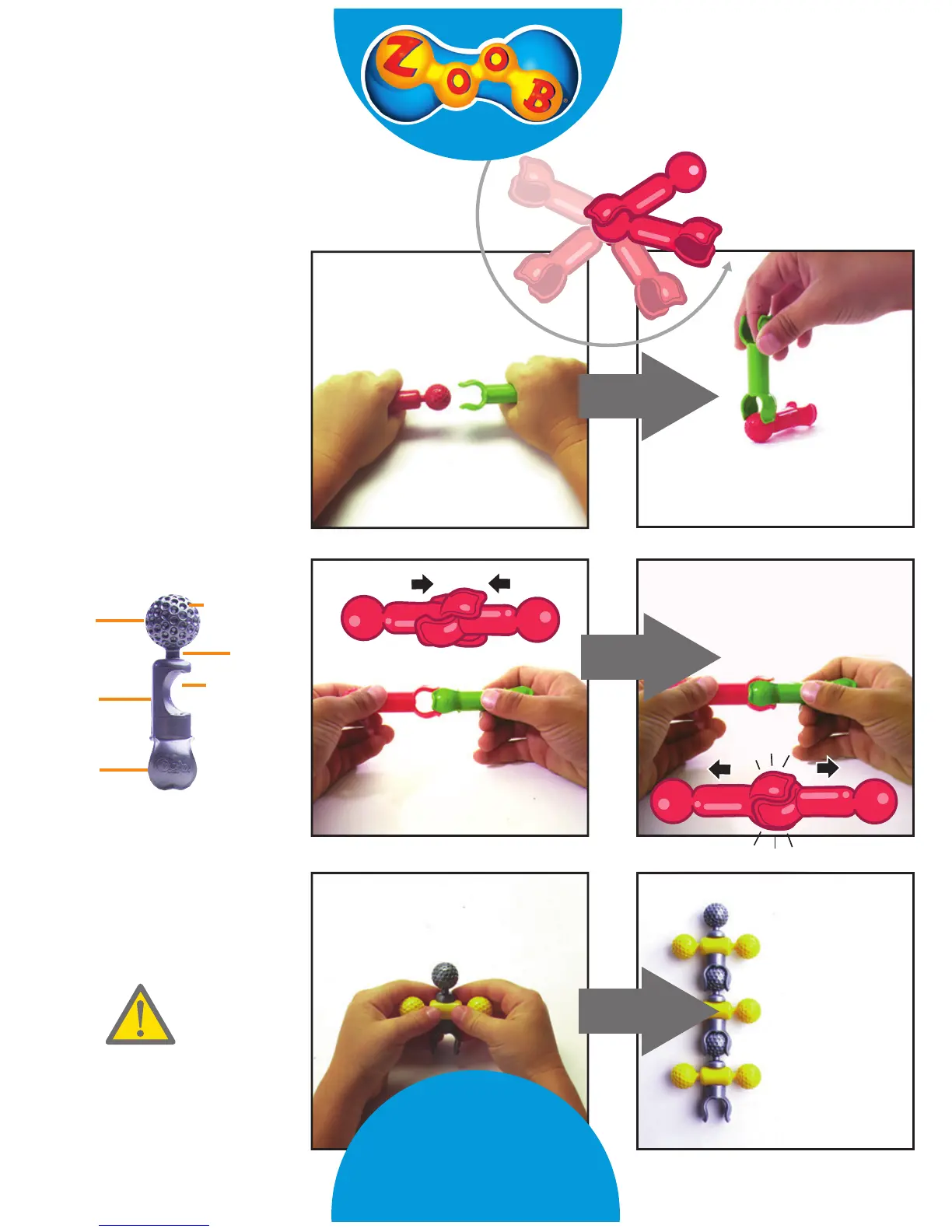 ZOOB