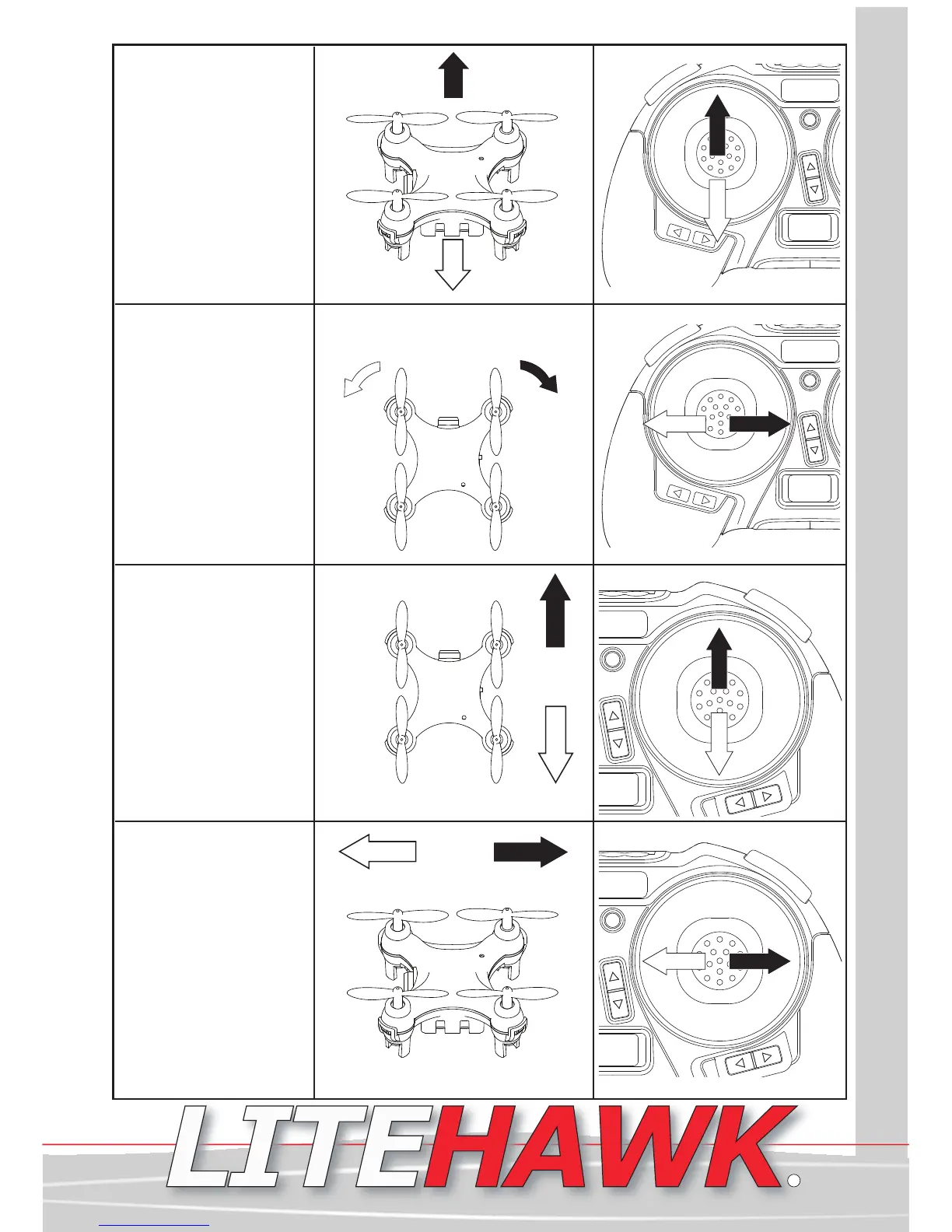 LITEHAWK.