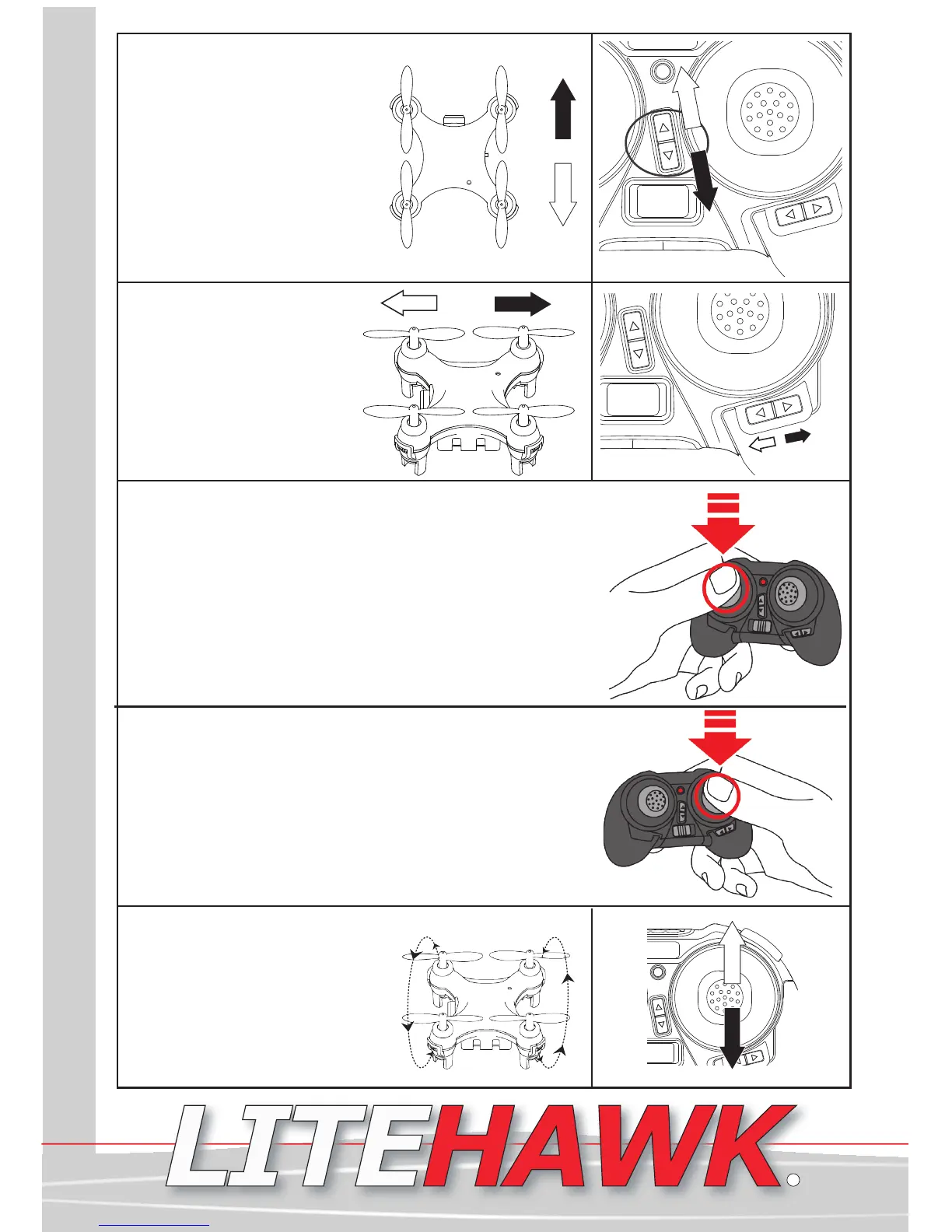 LITEHAWK.