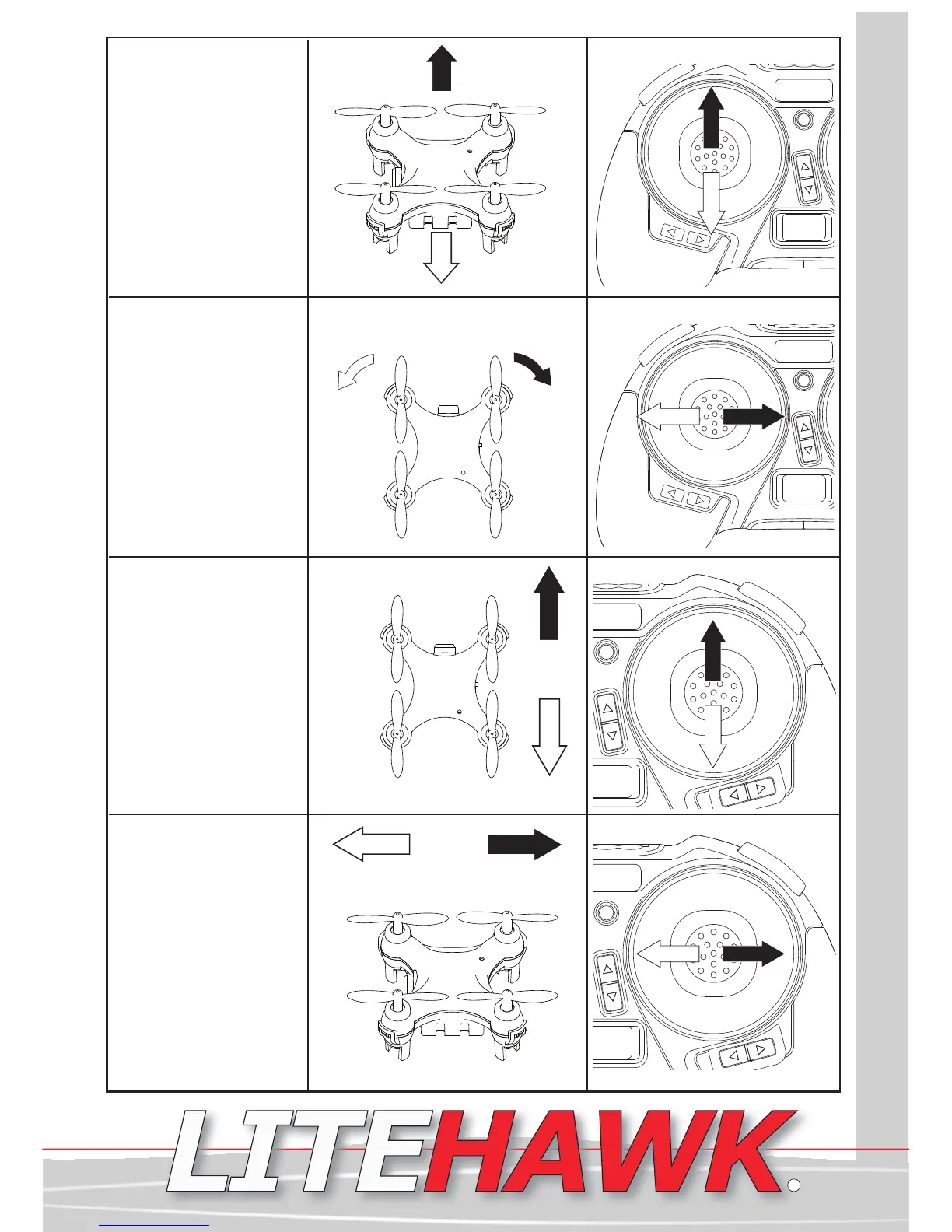 LITEHAWK.