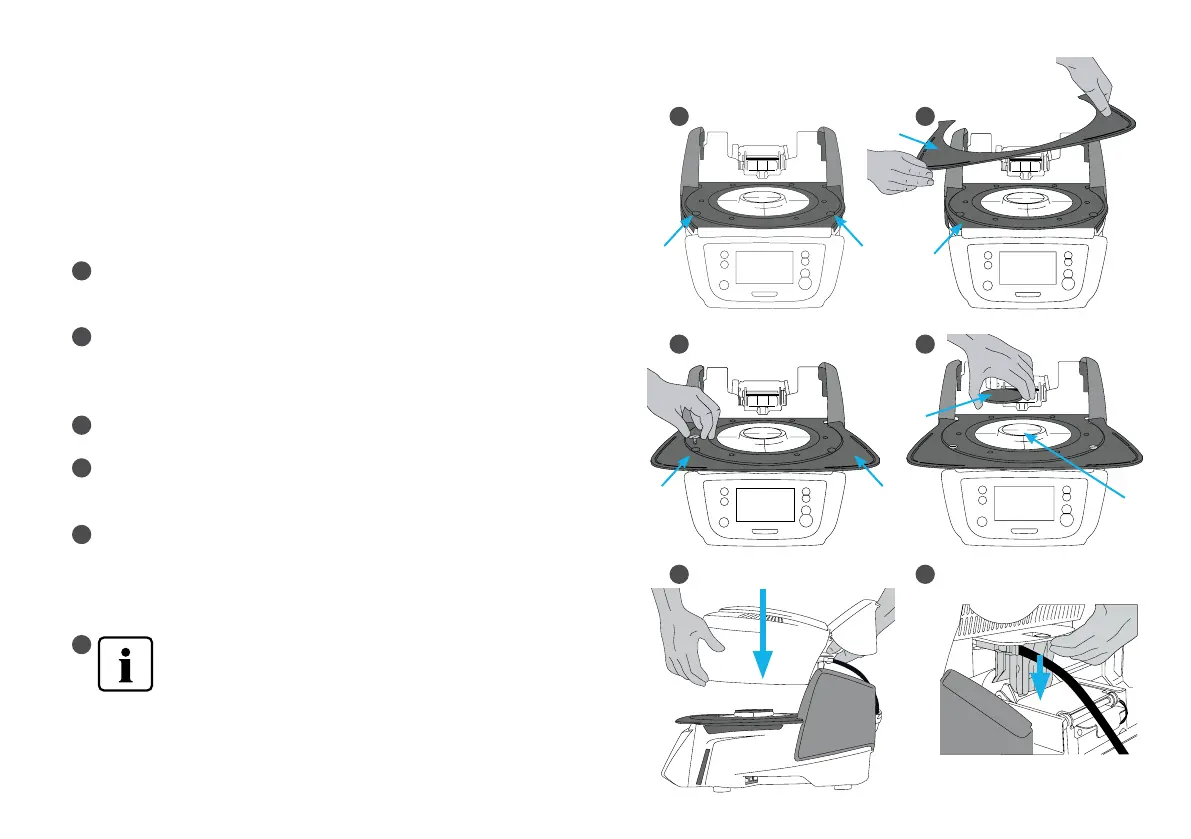 i