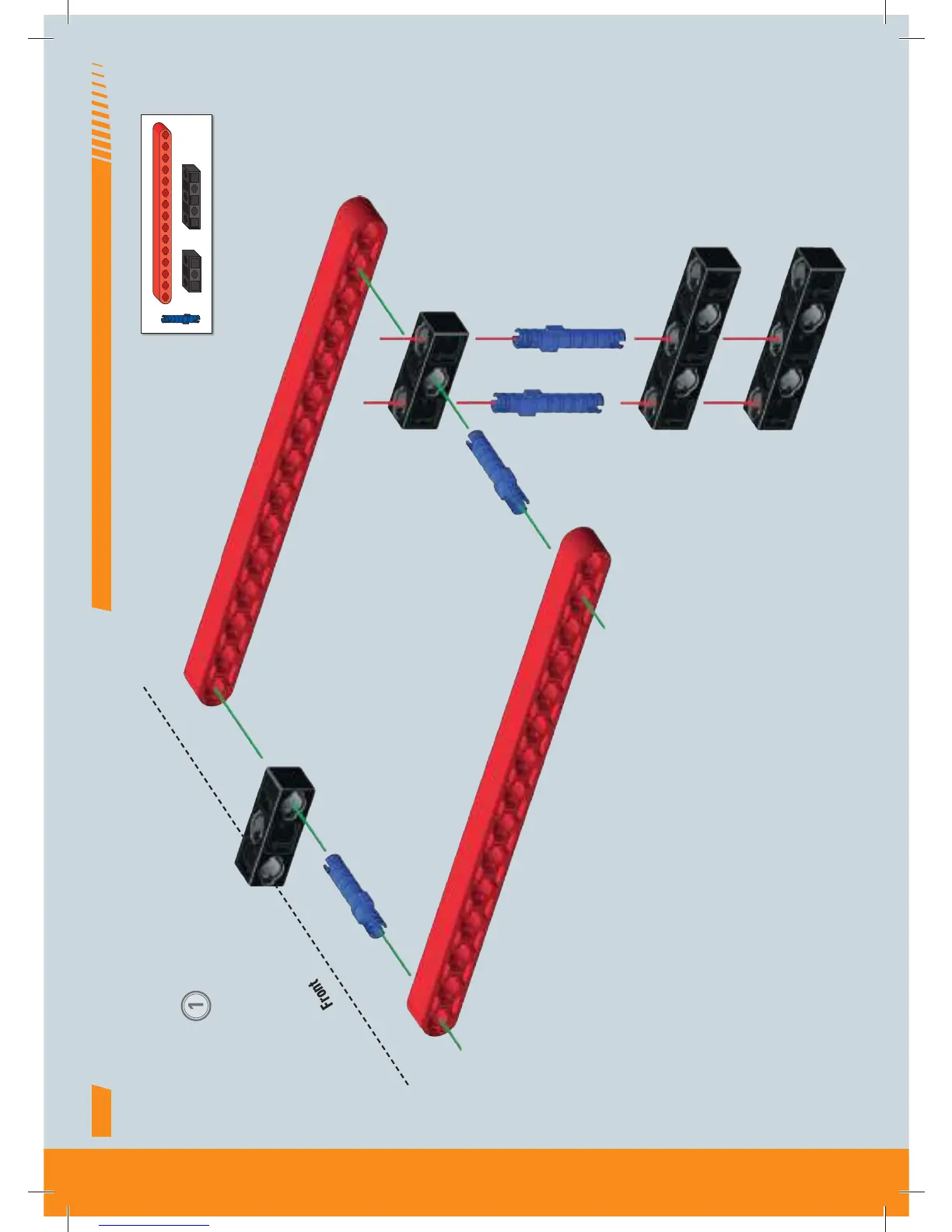 1

Front