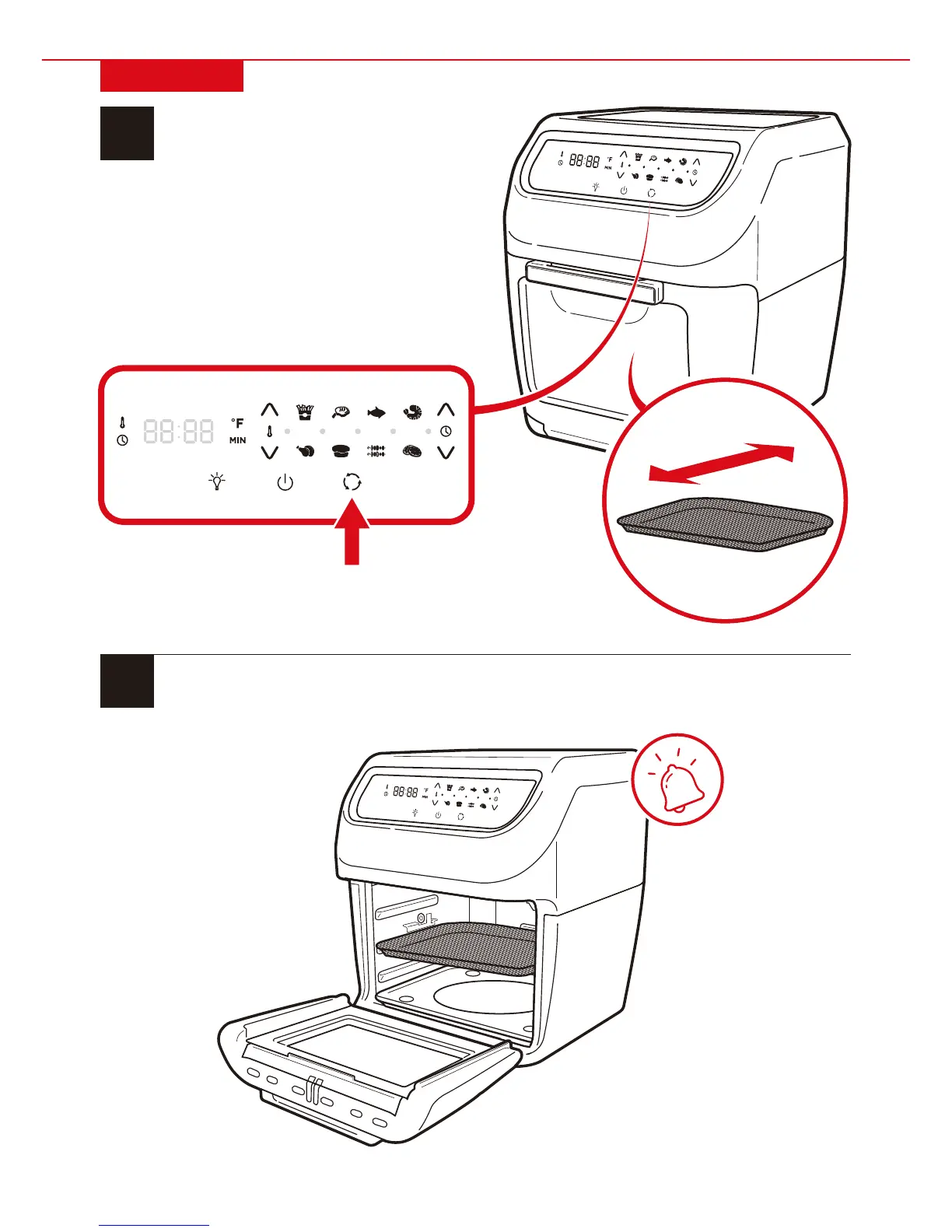 88:88 °F MIN

88:88 °F MIN

88:88 °F MIN