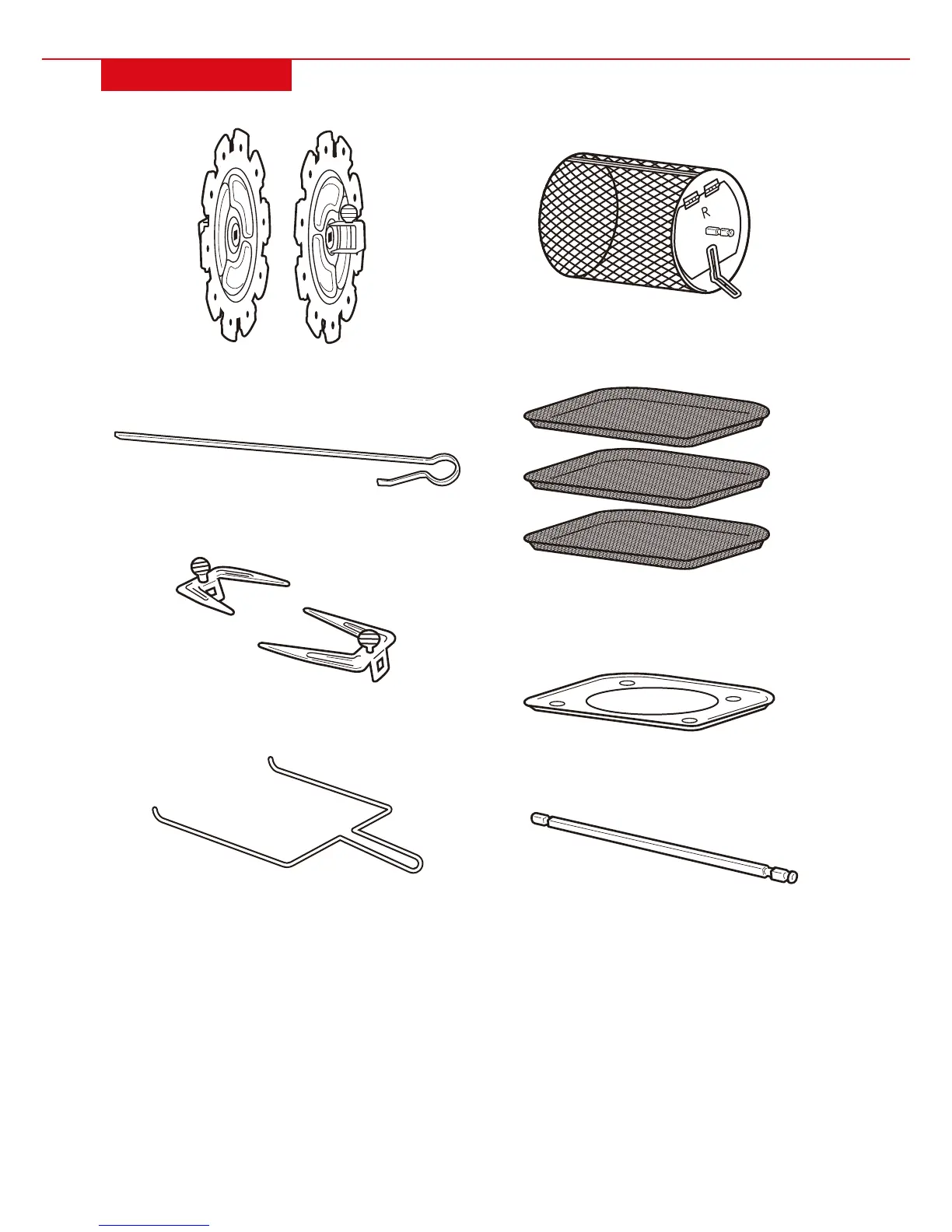 R