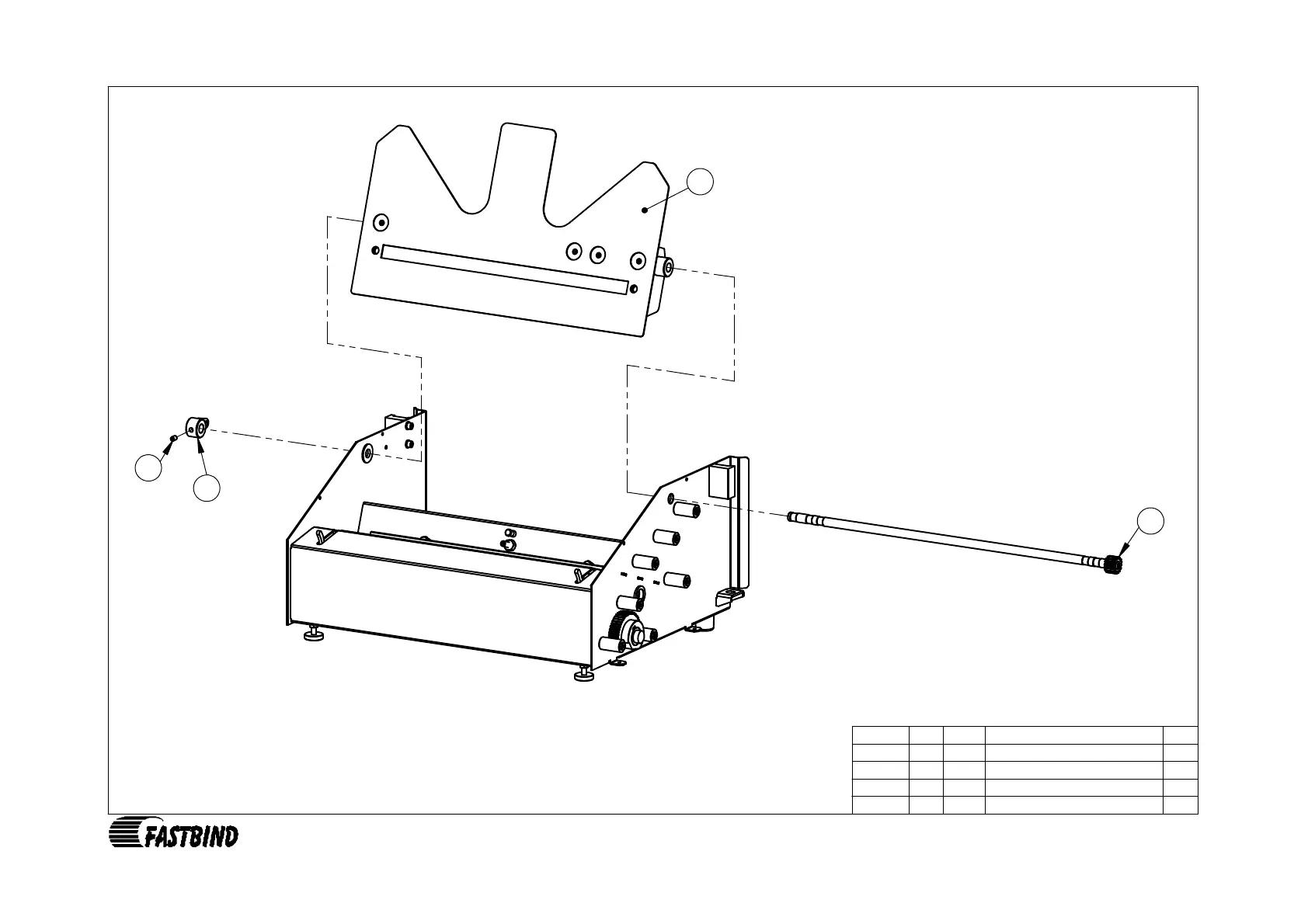 FASTBIND