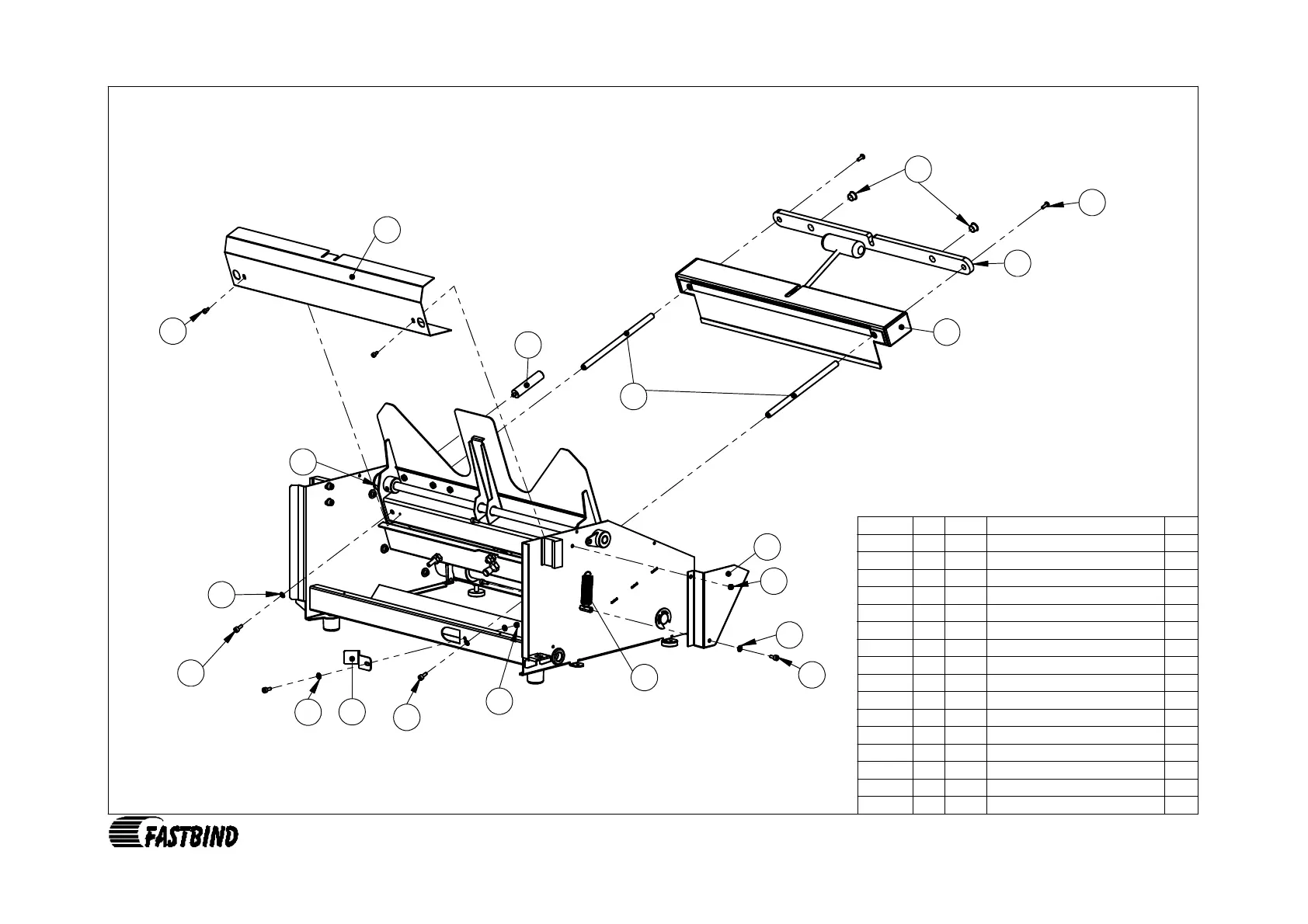 FASTBIND