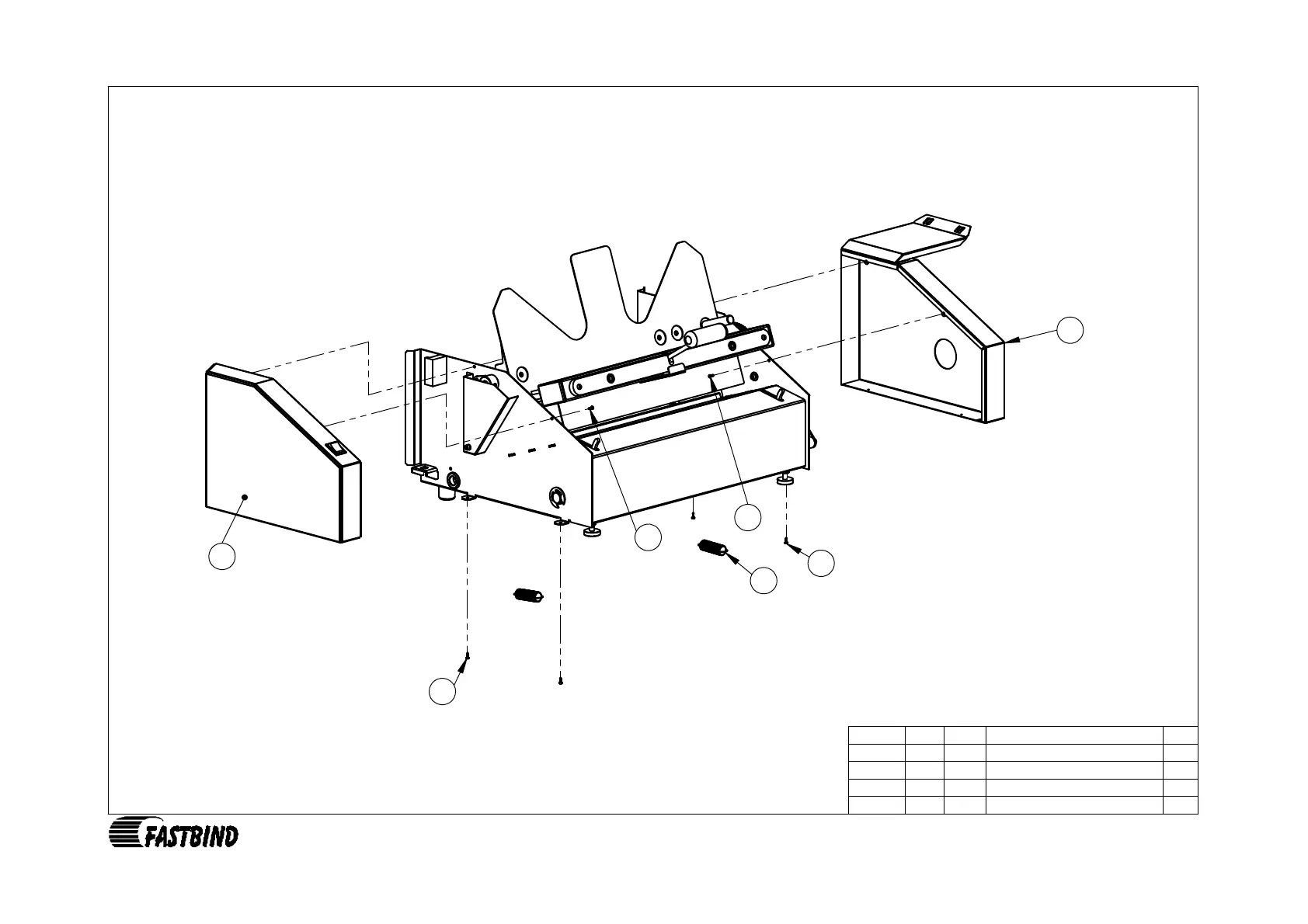 FASTBIND