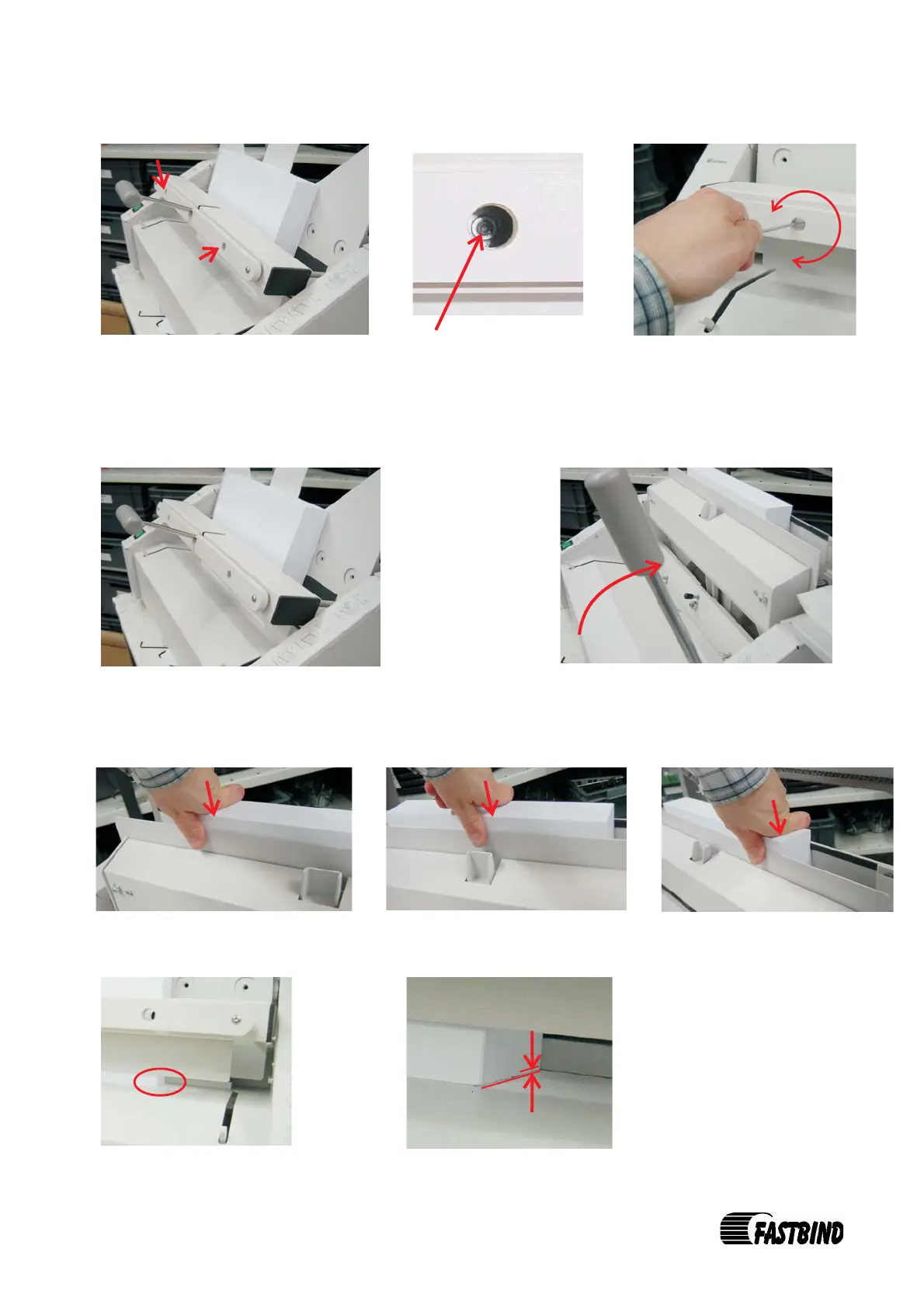 FASTBIND