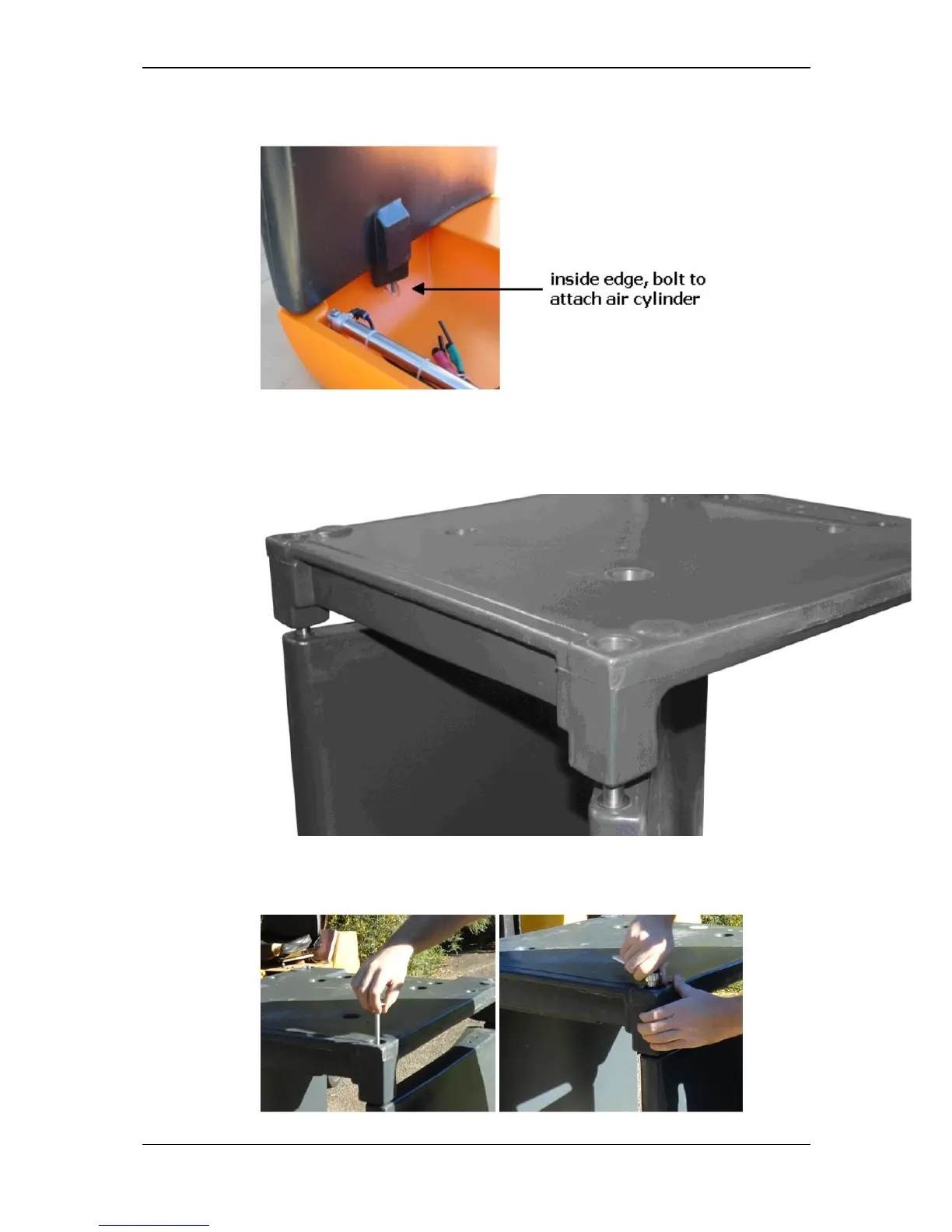 inside edge, bolt to attach air cylinder