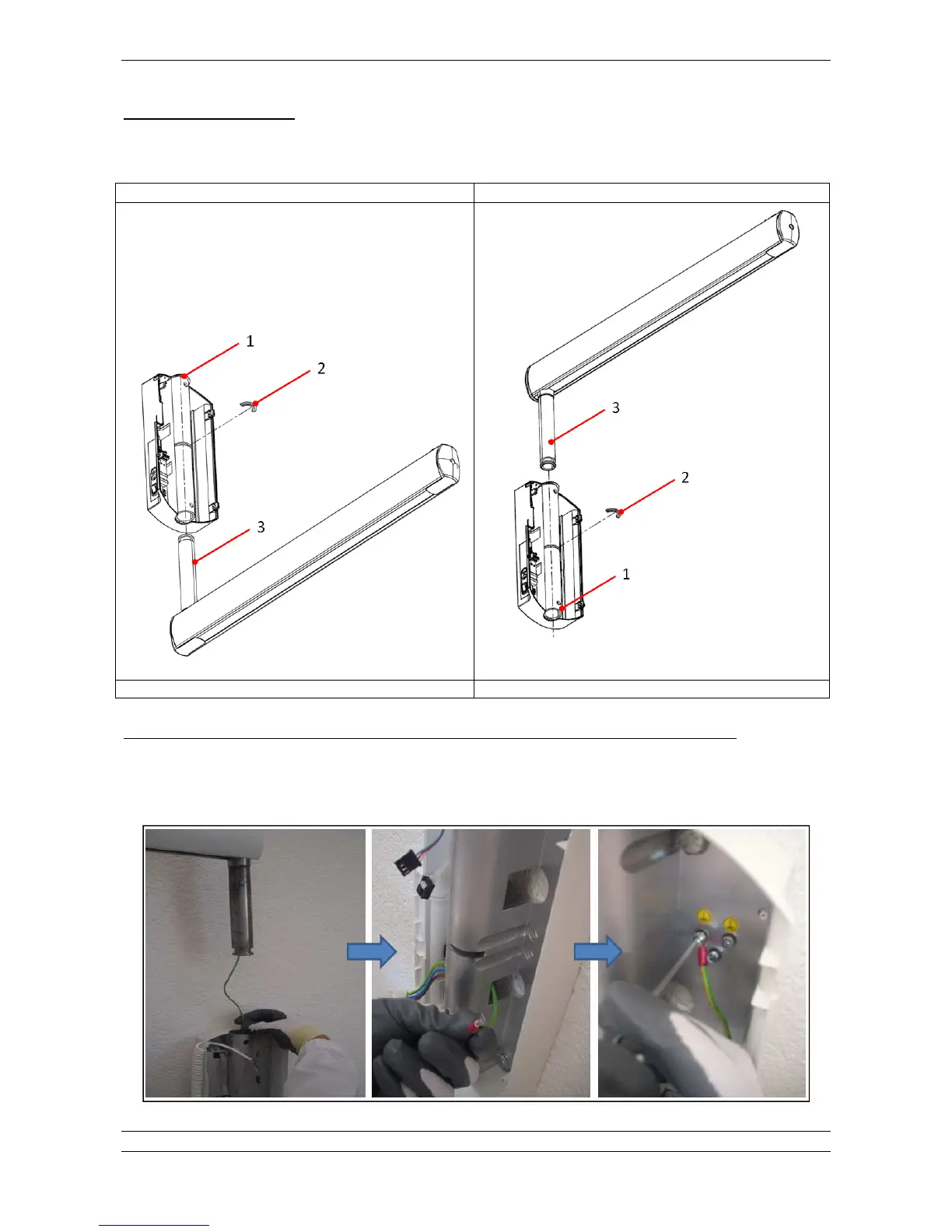 1
2
3

3
2
1