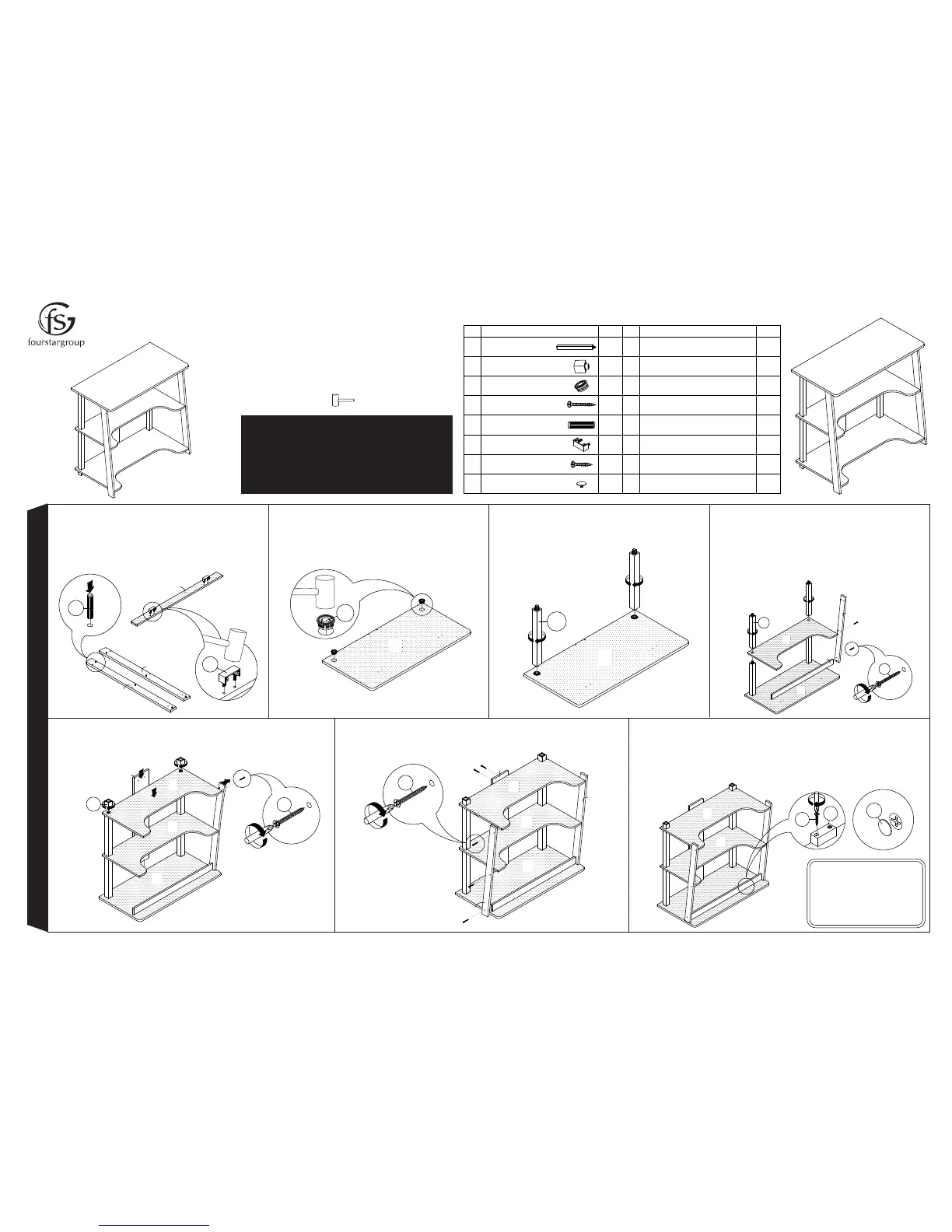 fs
fourstargroup