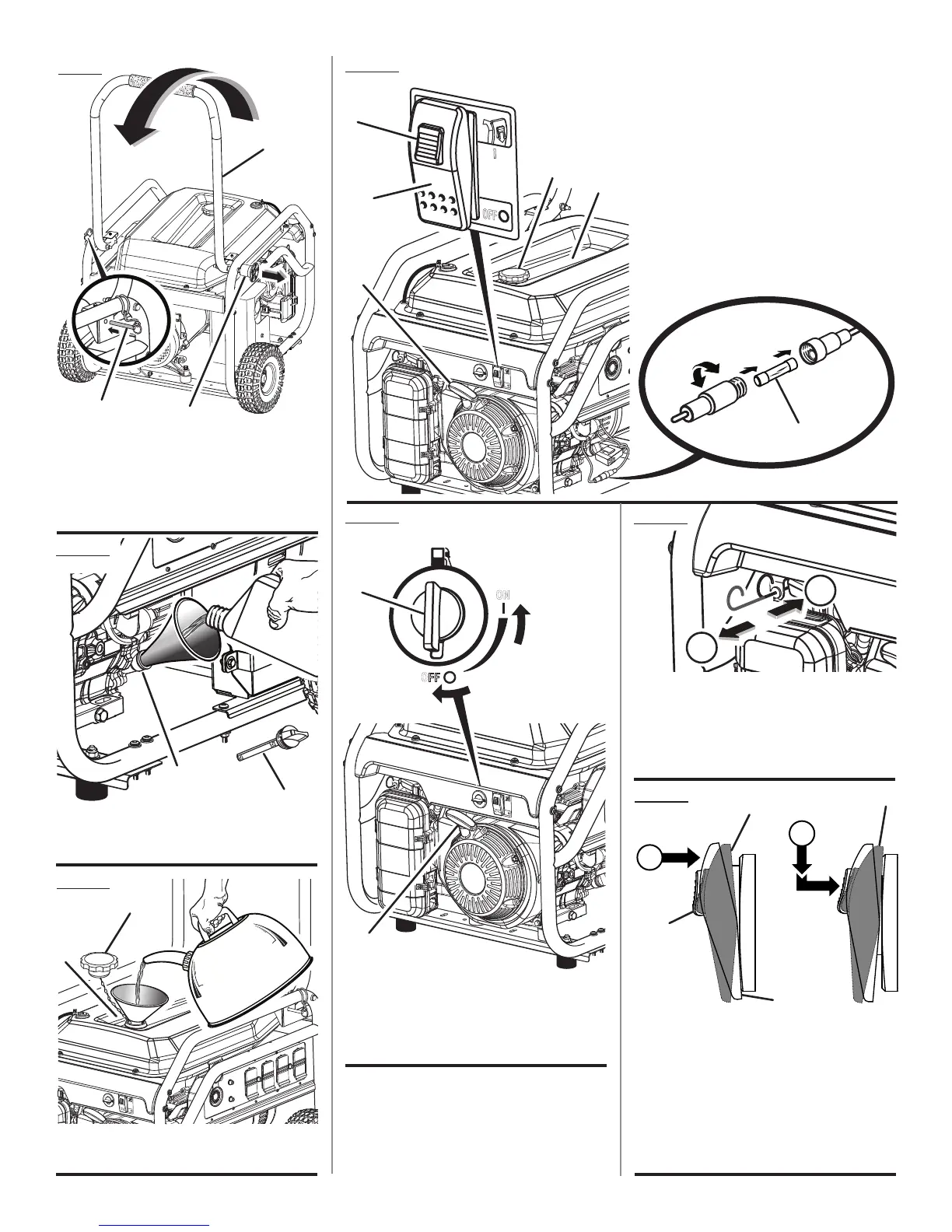 I

OFF

ON

OFF