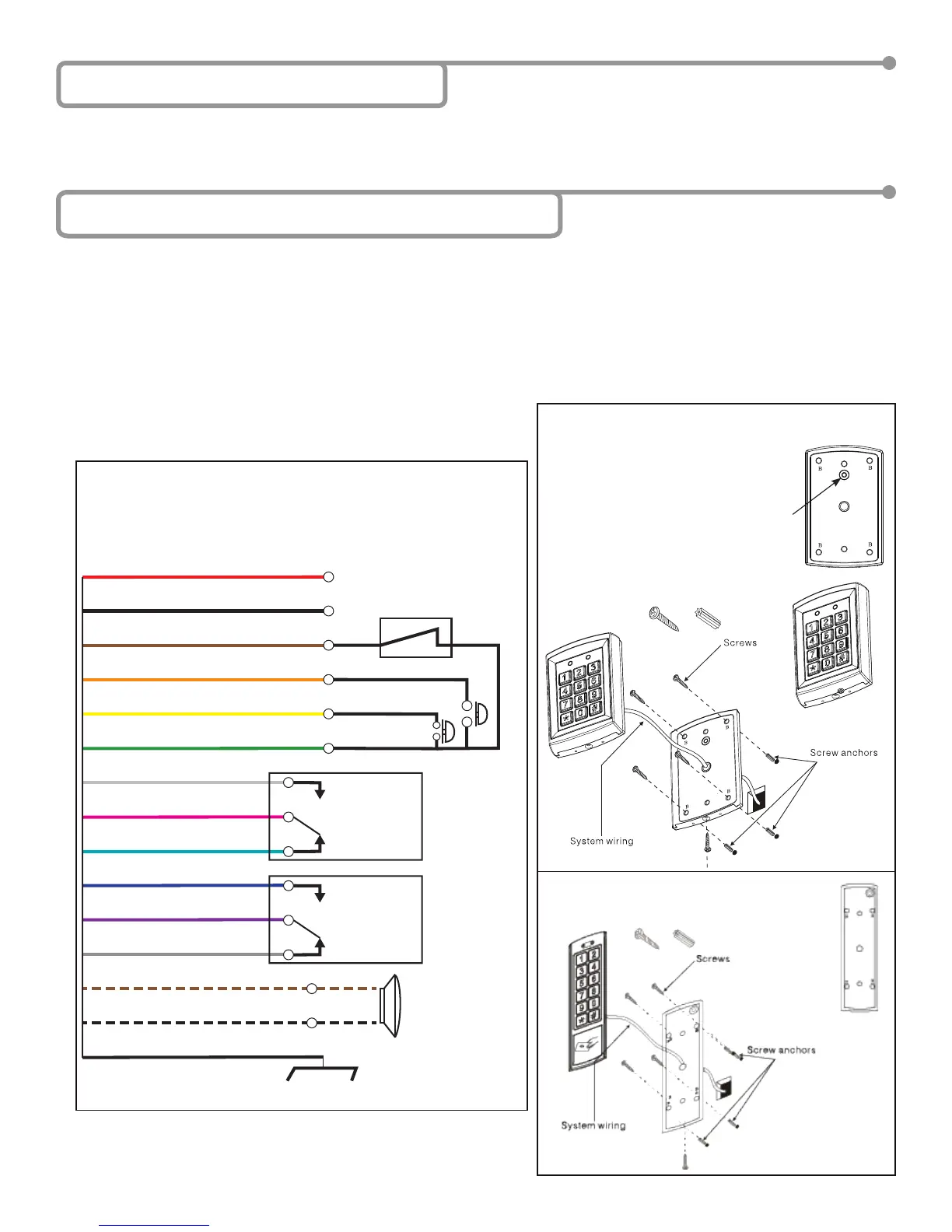 Screws

Screw anchors

System wiring

Screws

Screw anchors

System wiring